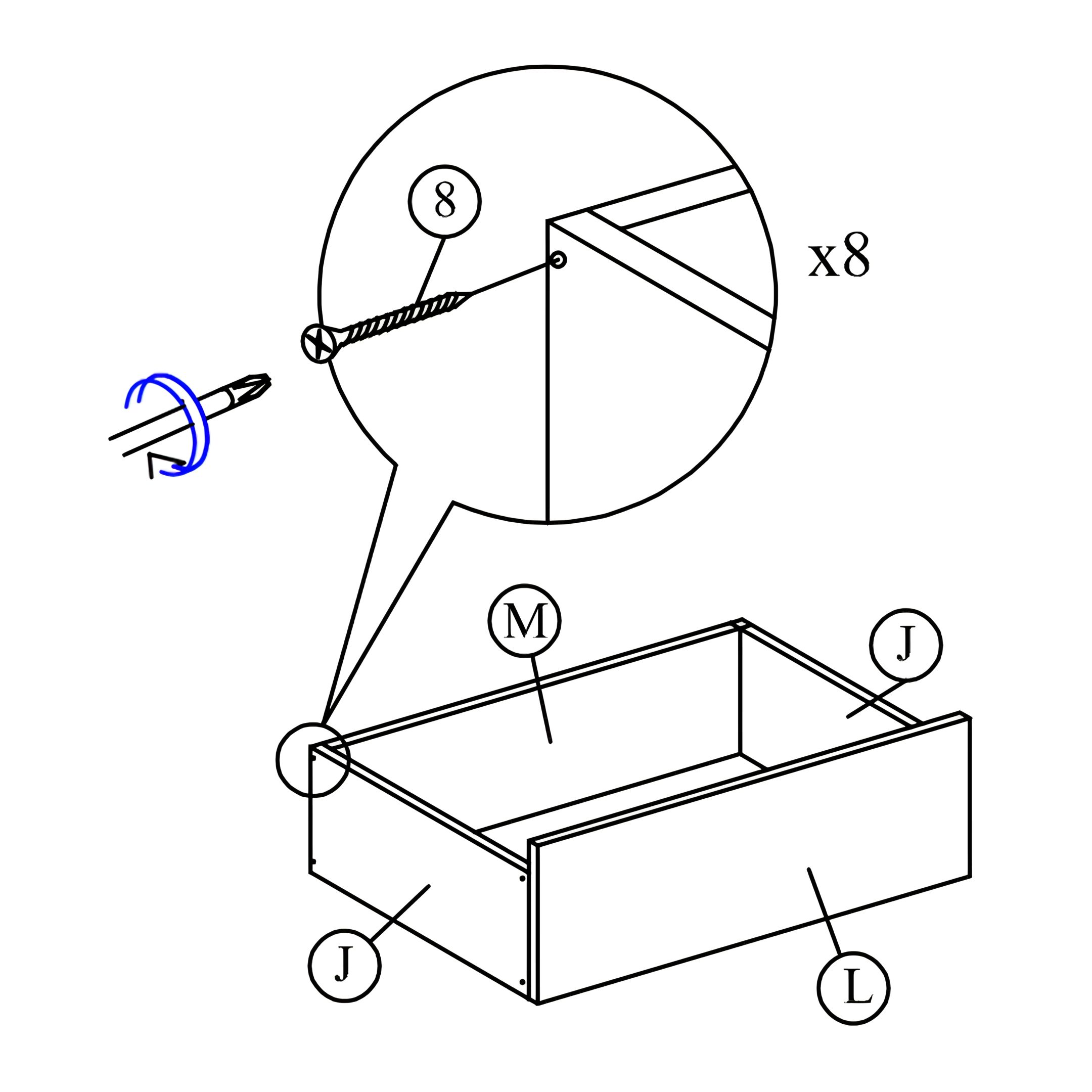 8

x8

M

J

J

L