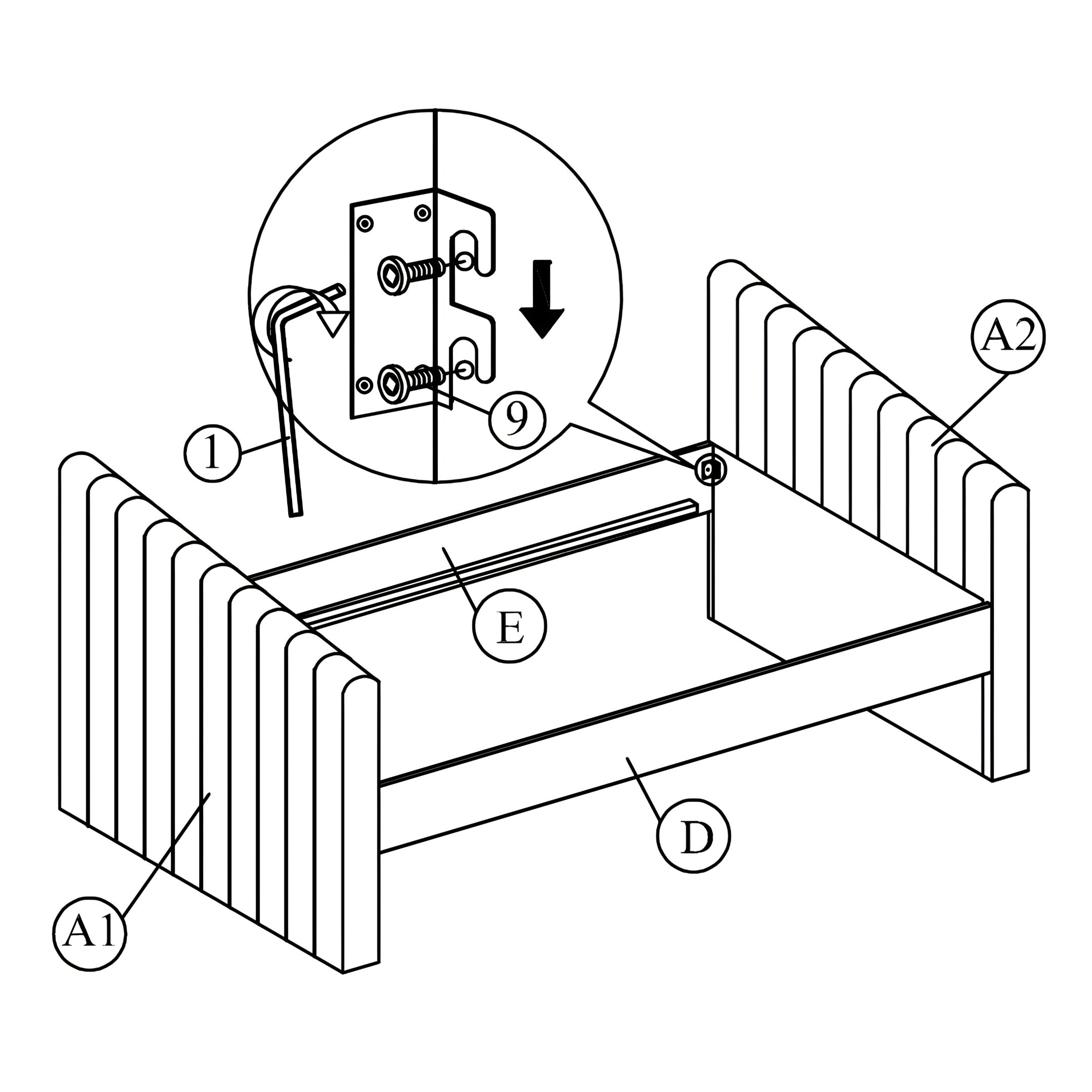 A2
9
1
E
D
A1