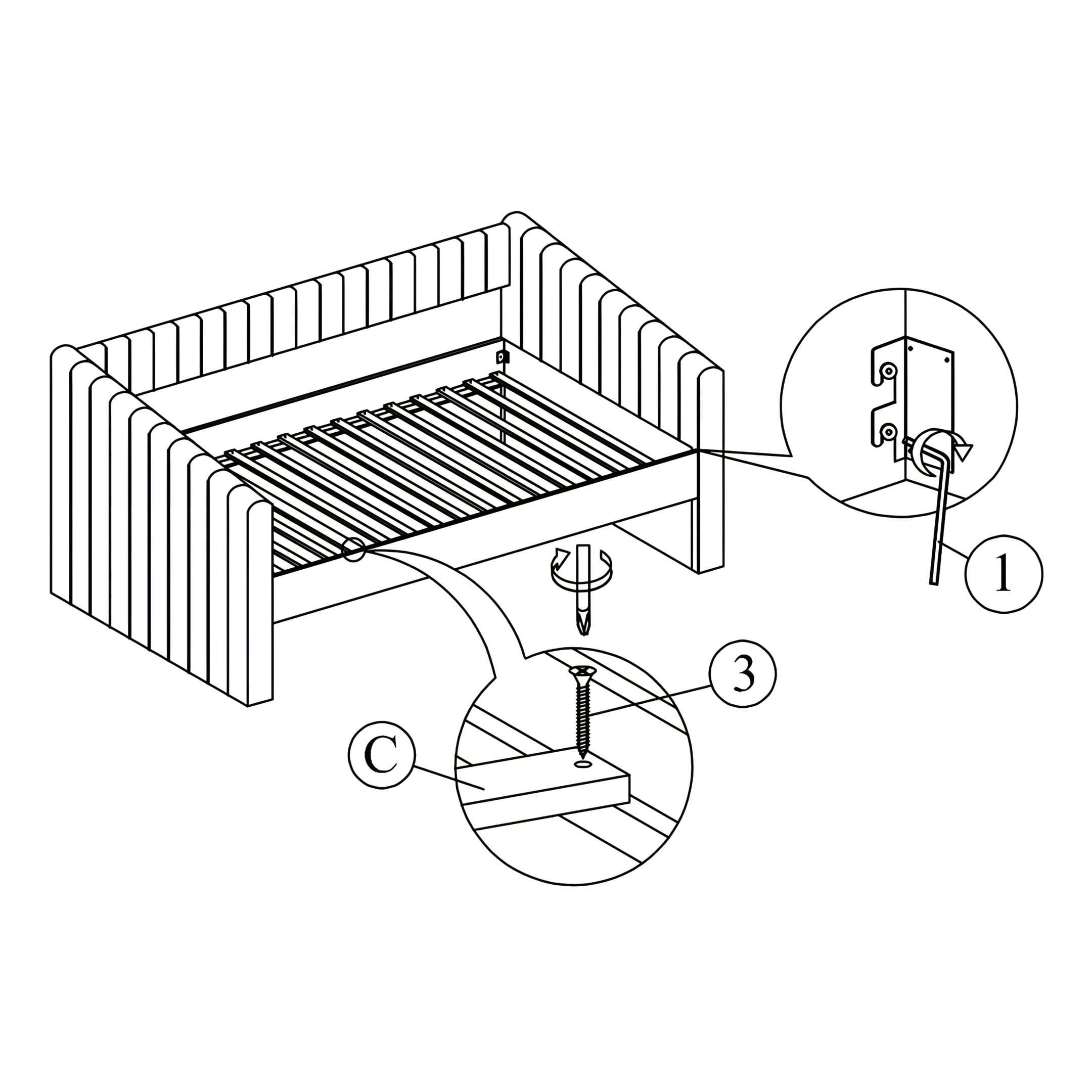 1

3

C