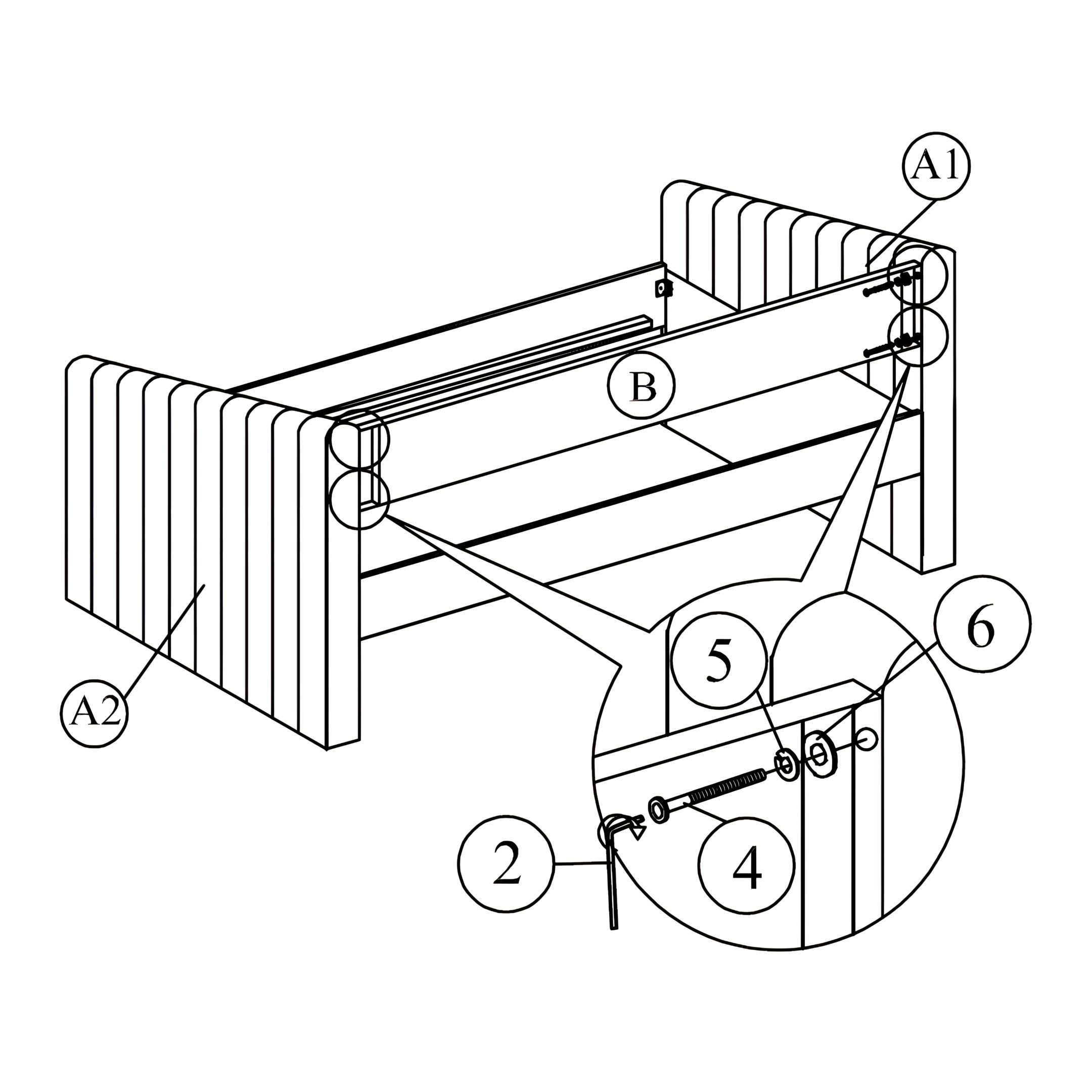 A1

B

A2

5

6

2

4