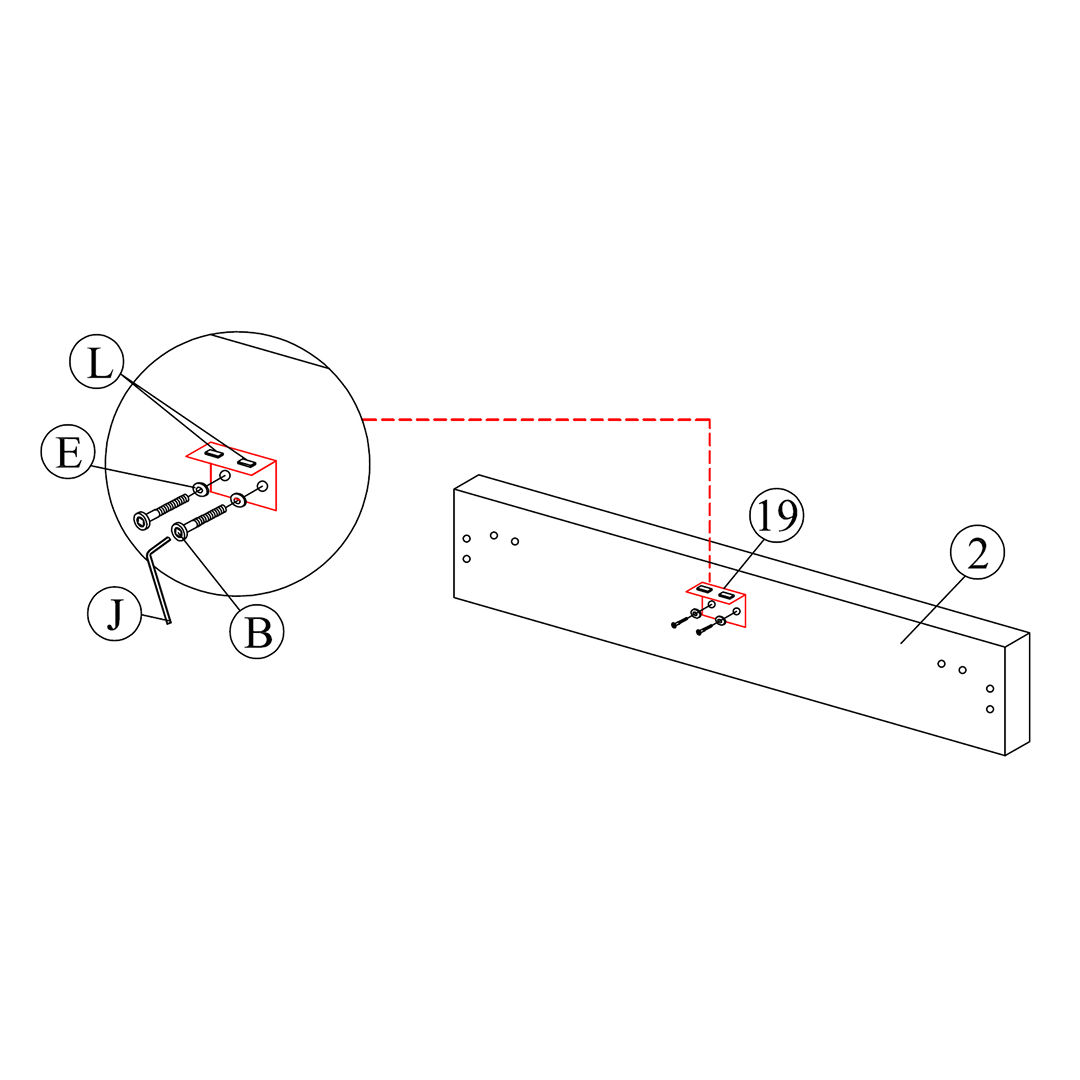 L
E
J
B
19
2