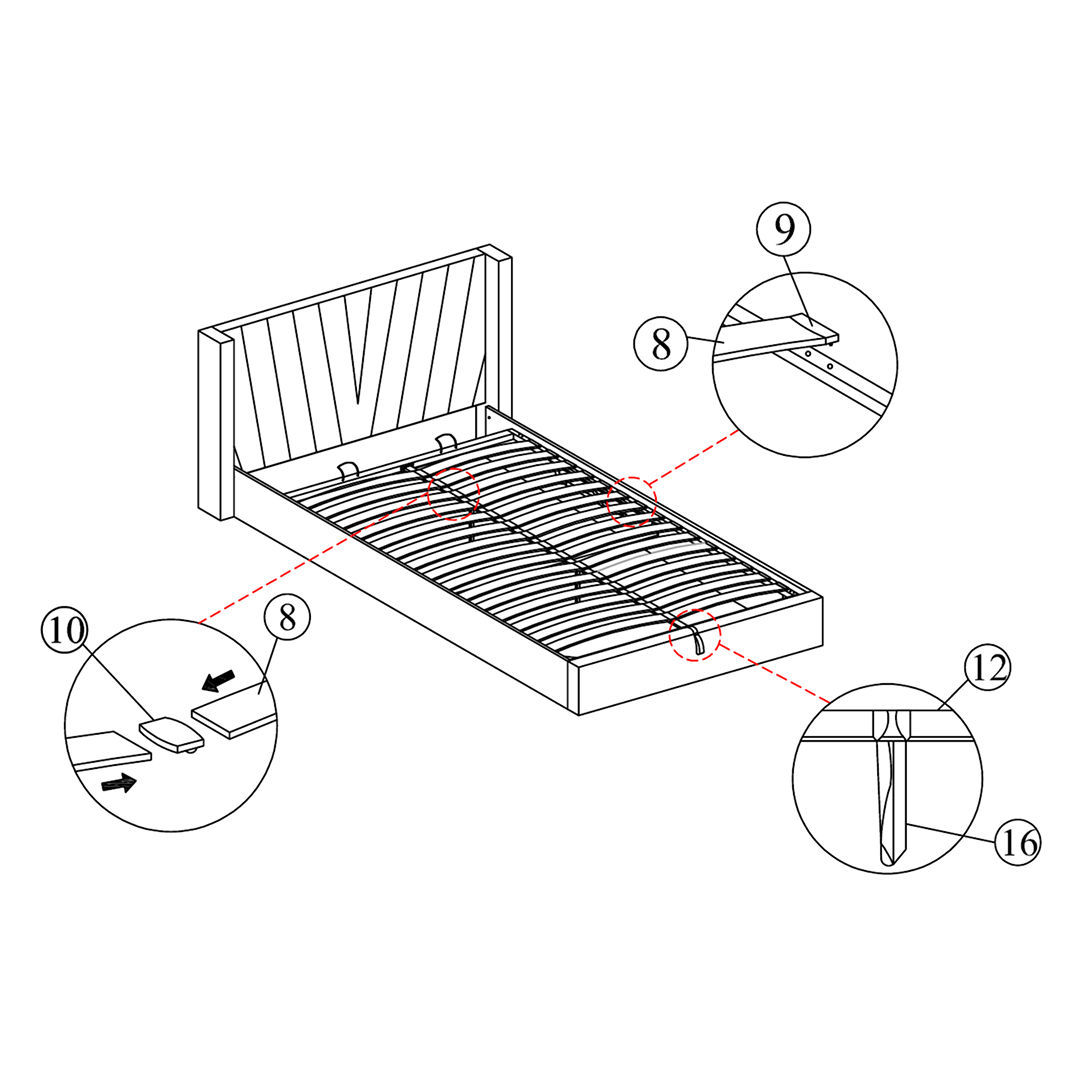 9

8

10

8

12

16