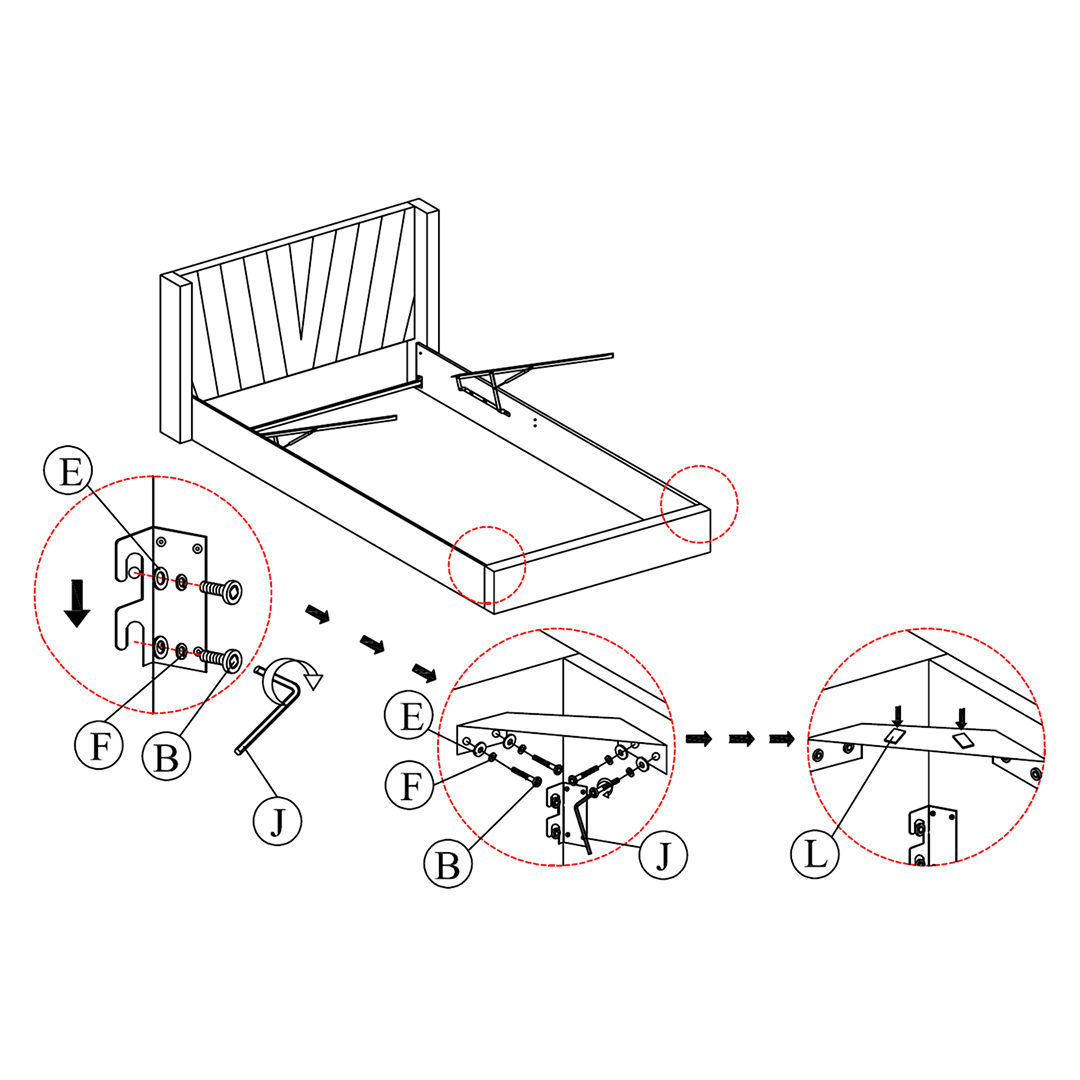 E
F
B
J
E
F
B
J
L