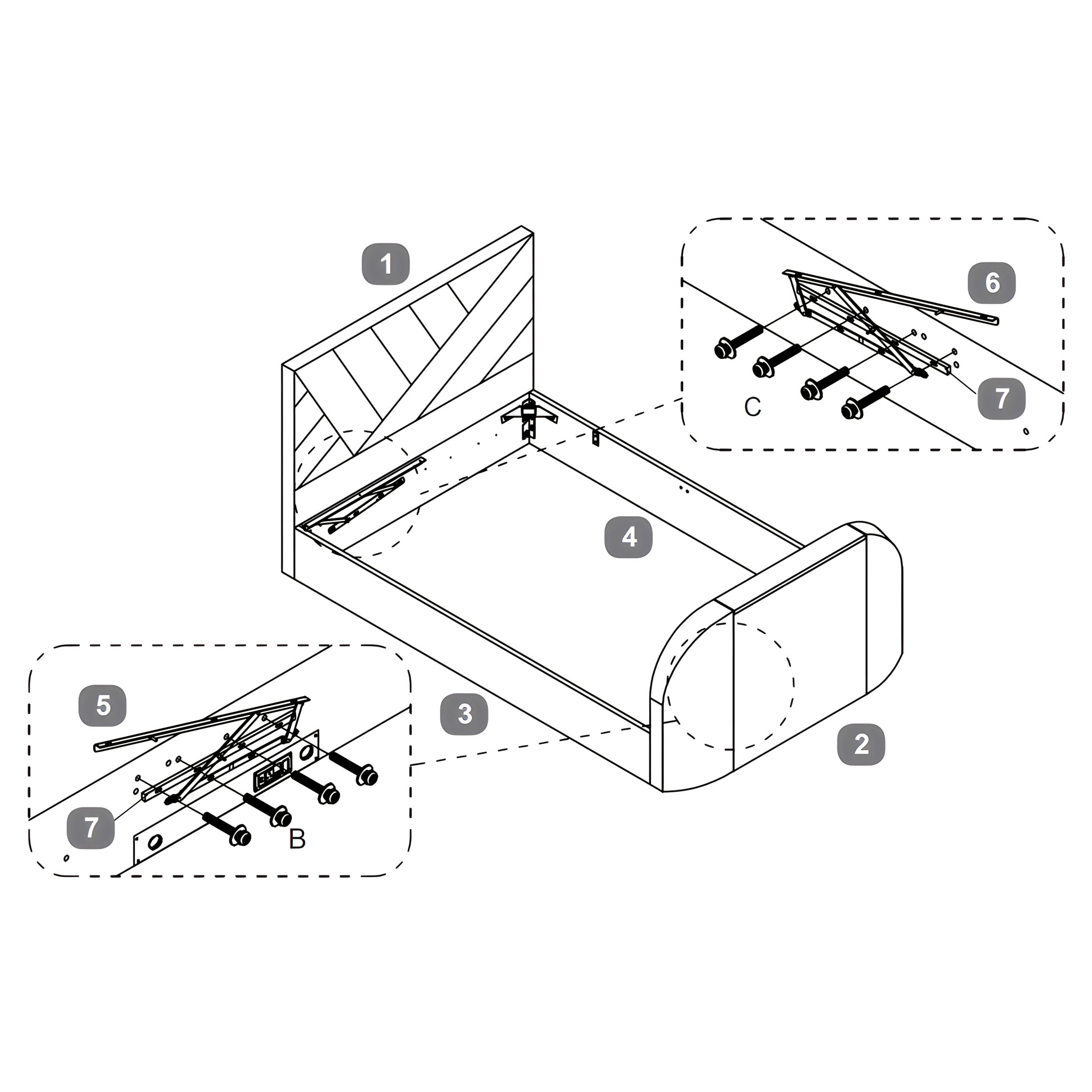 1
6
7
C
4
5
3
2
7
B