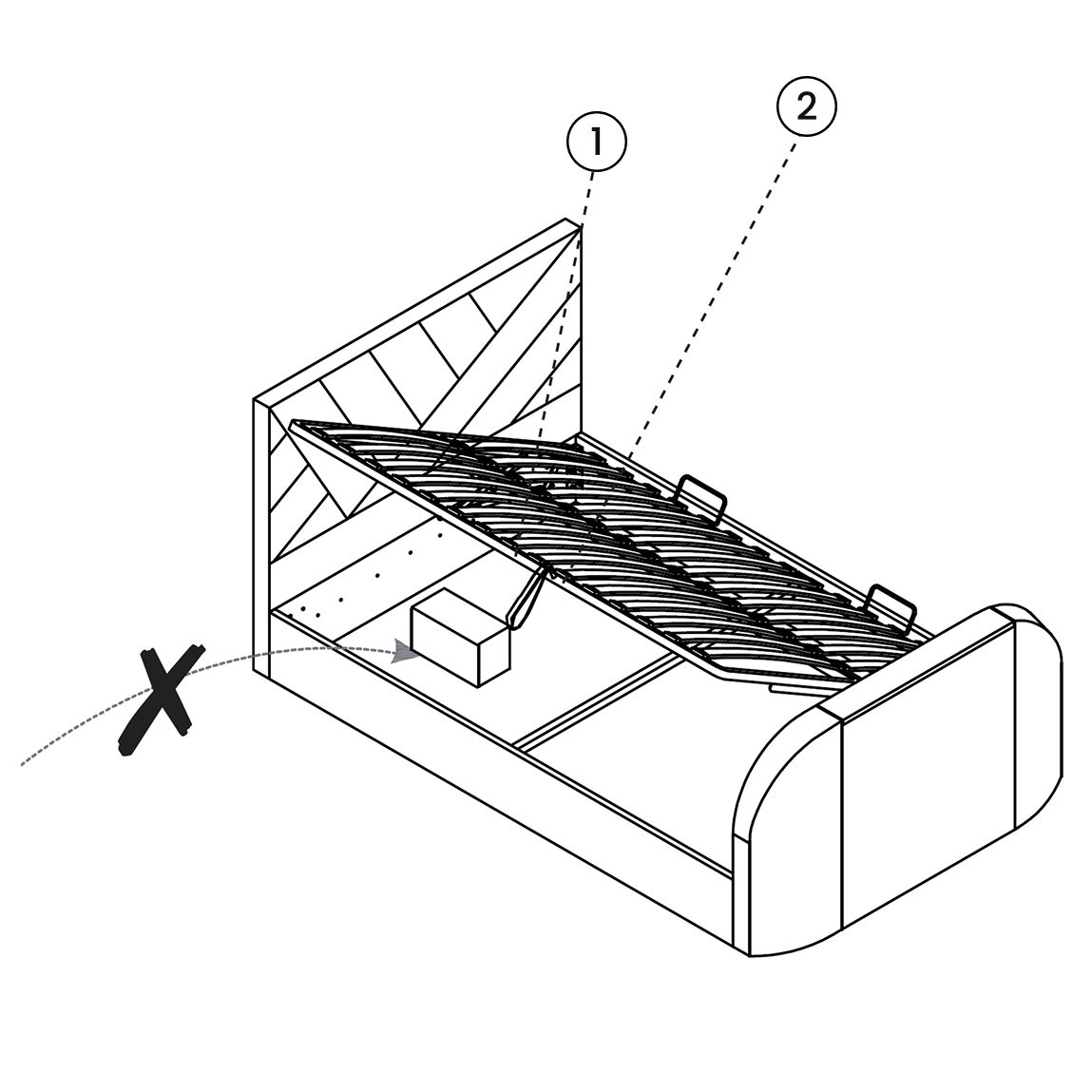 1
2
X