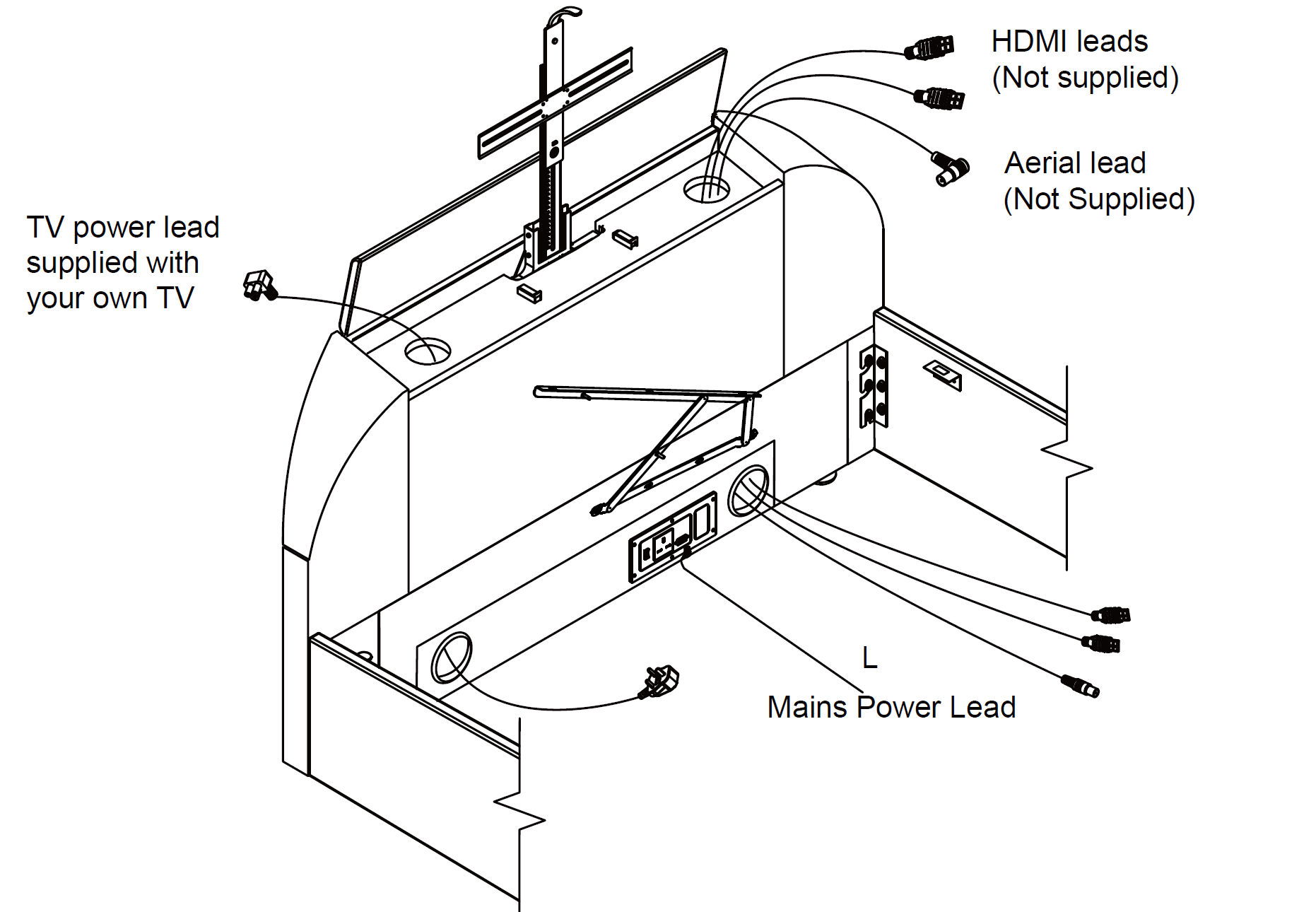 HDMI leads
(Not supplied)

Aerial lead
(Not Supplied)

TV power lead
supplied with
your own TV

L
Mains Power Lead