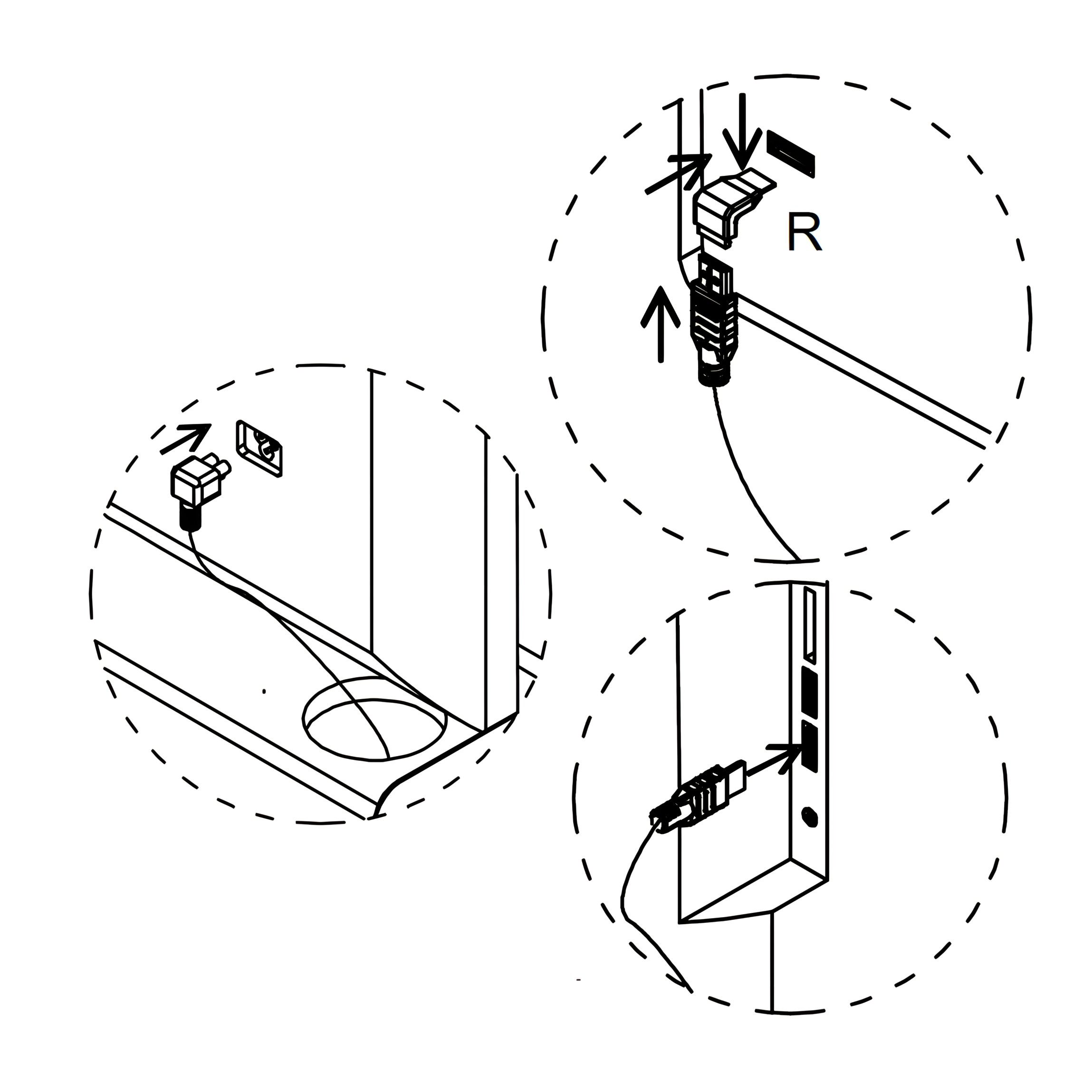 R