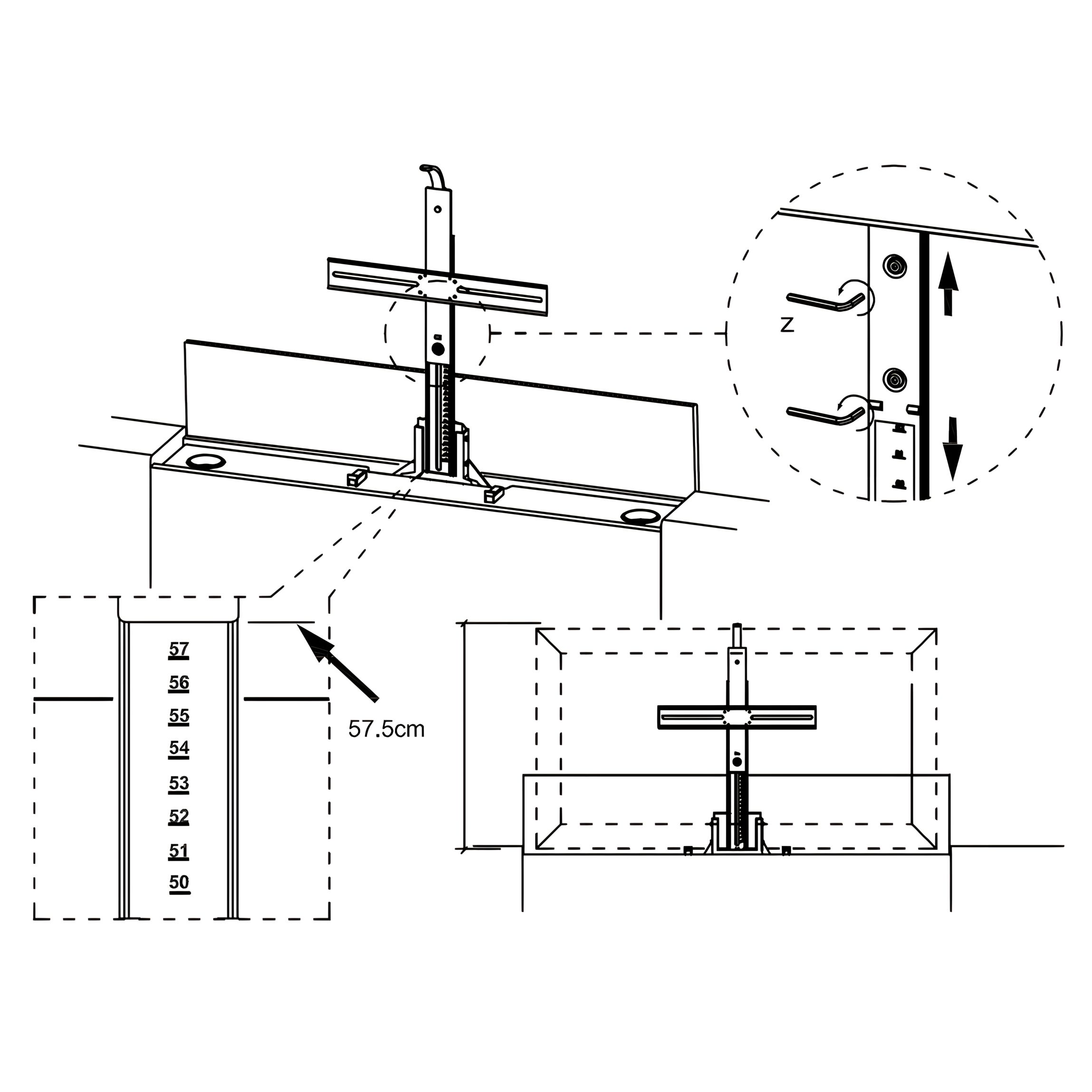 Z

57
56
55
54
53
52
51
50

57.5cm