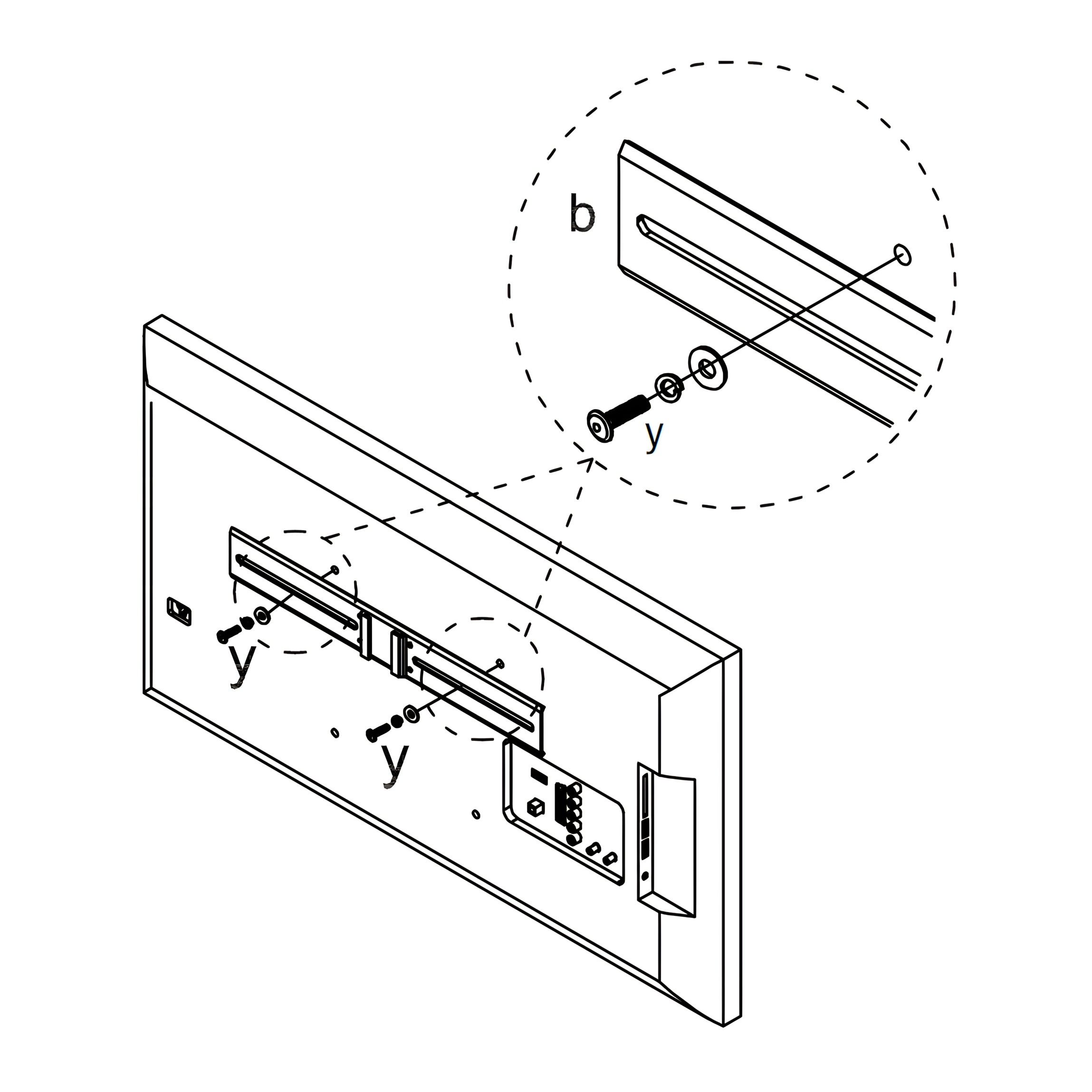 b

y

y

y