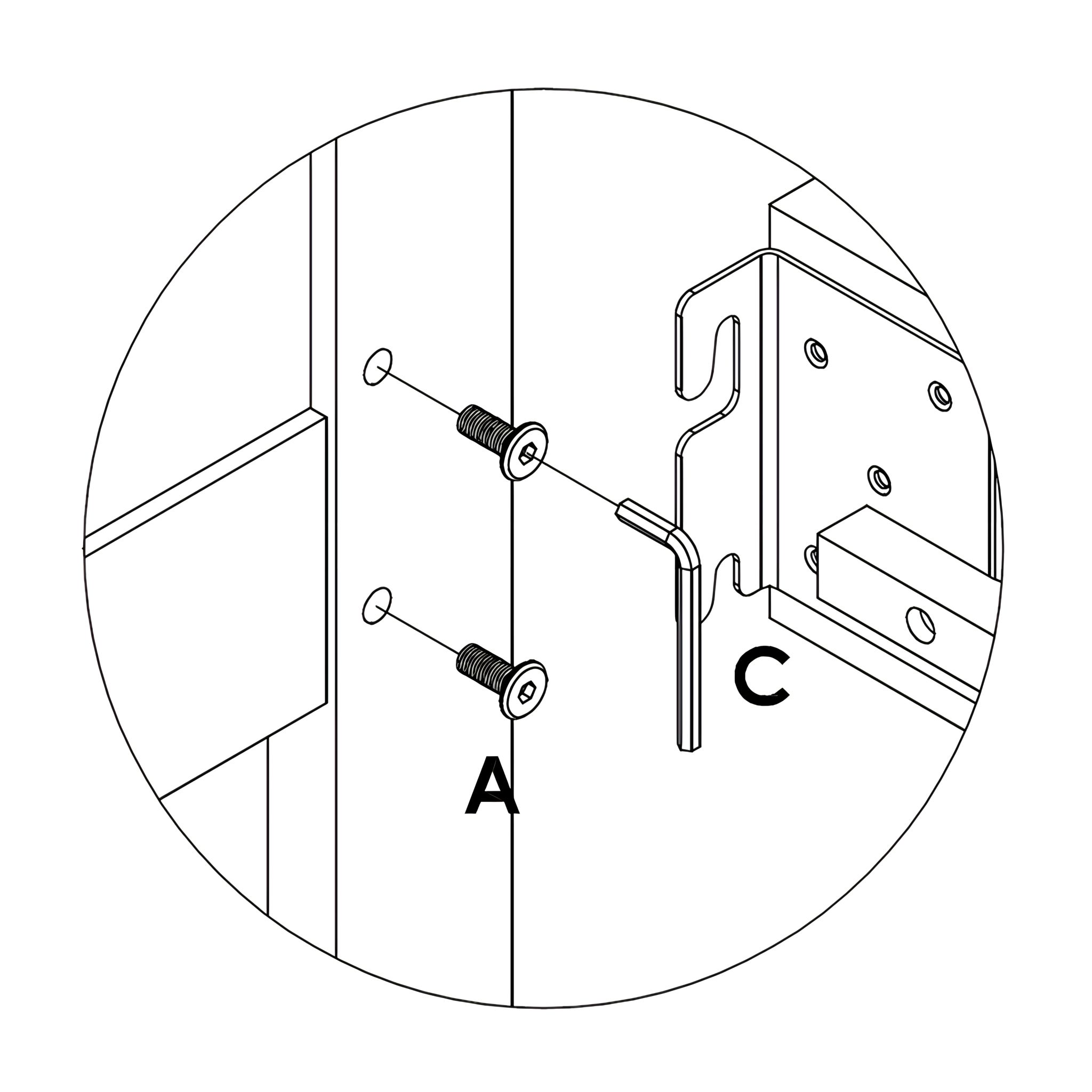 C

A