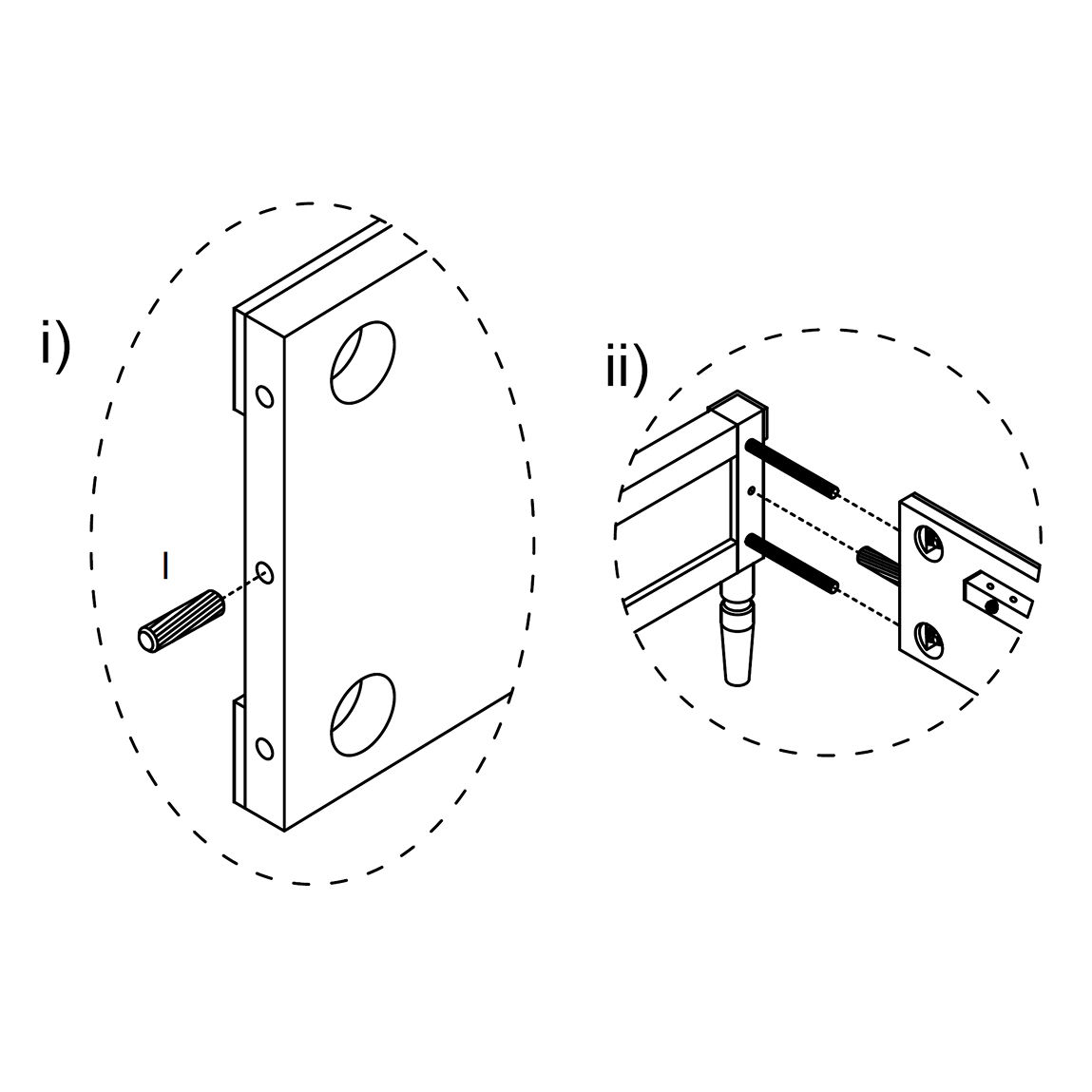 i)

I

ii)