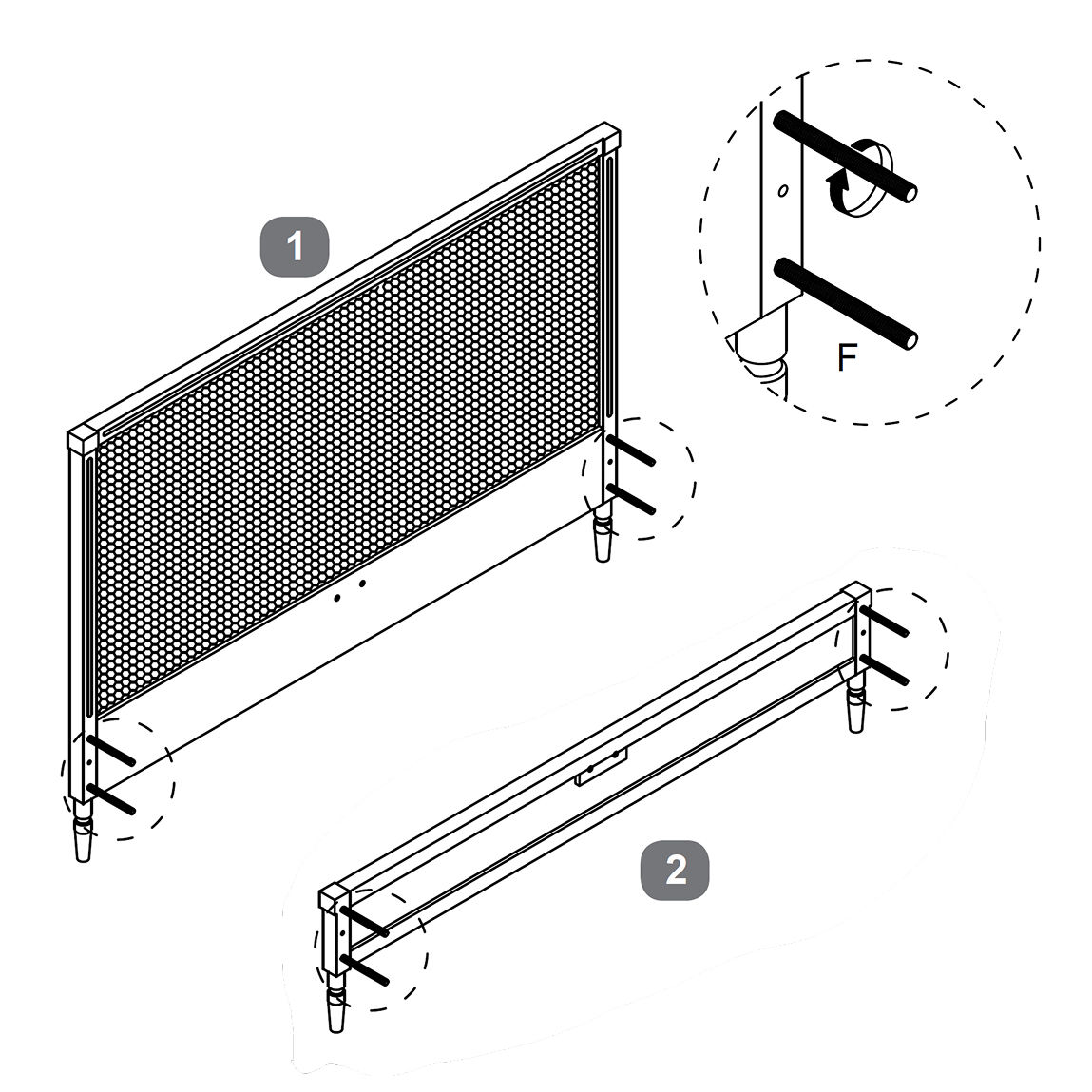 1

F

2