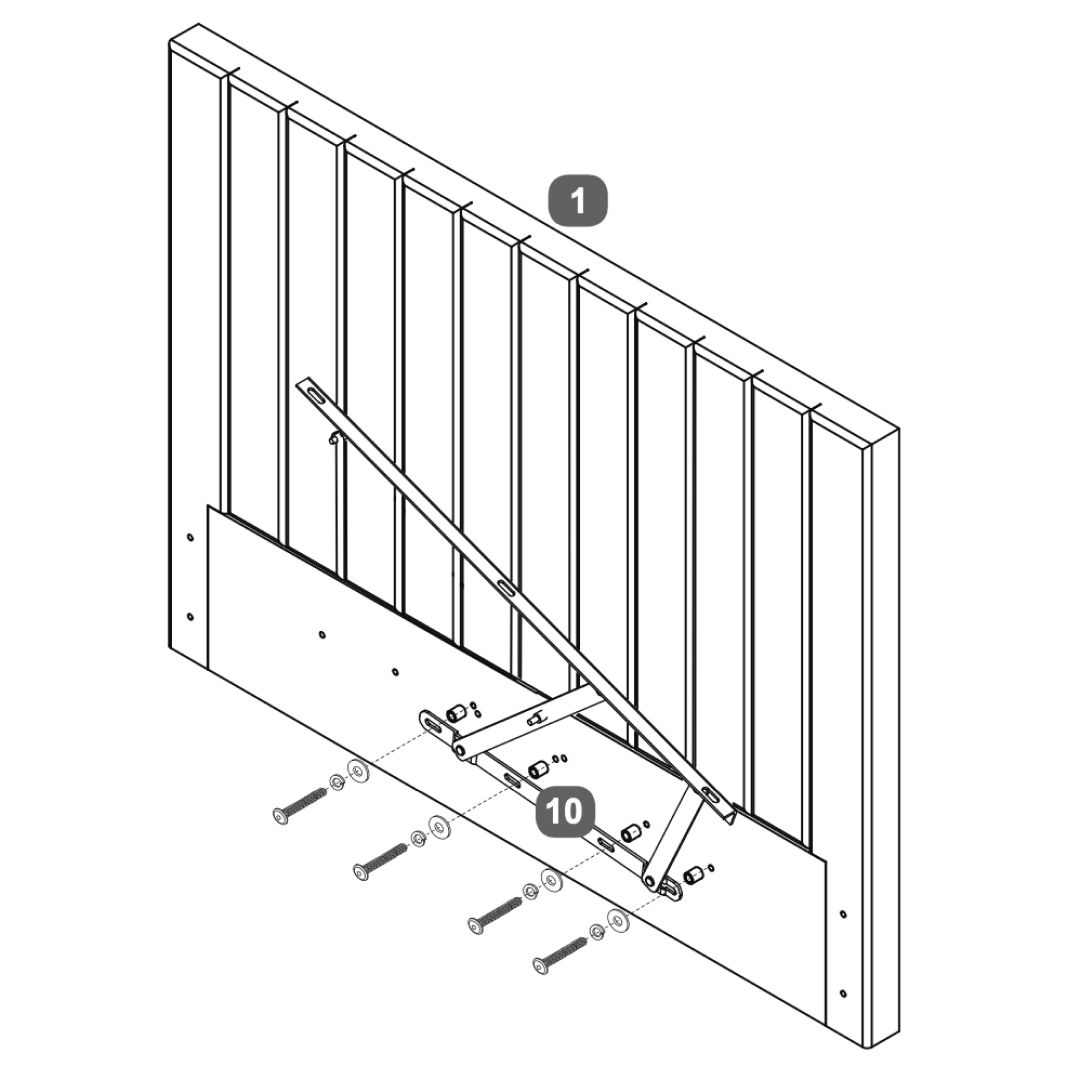 1

10