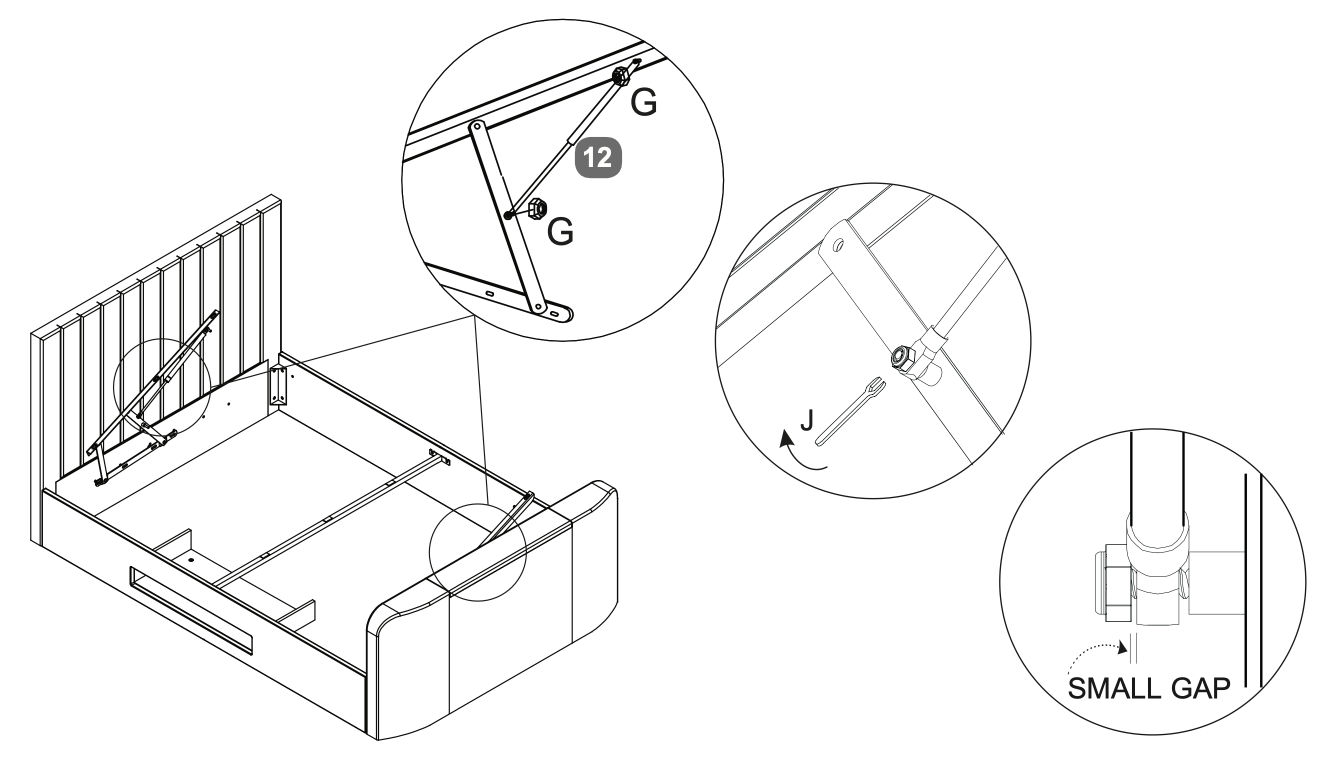 G

12

G

J

SMALL GAP