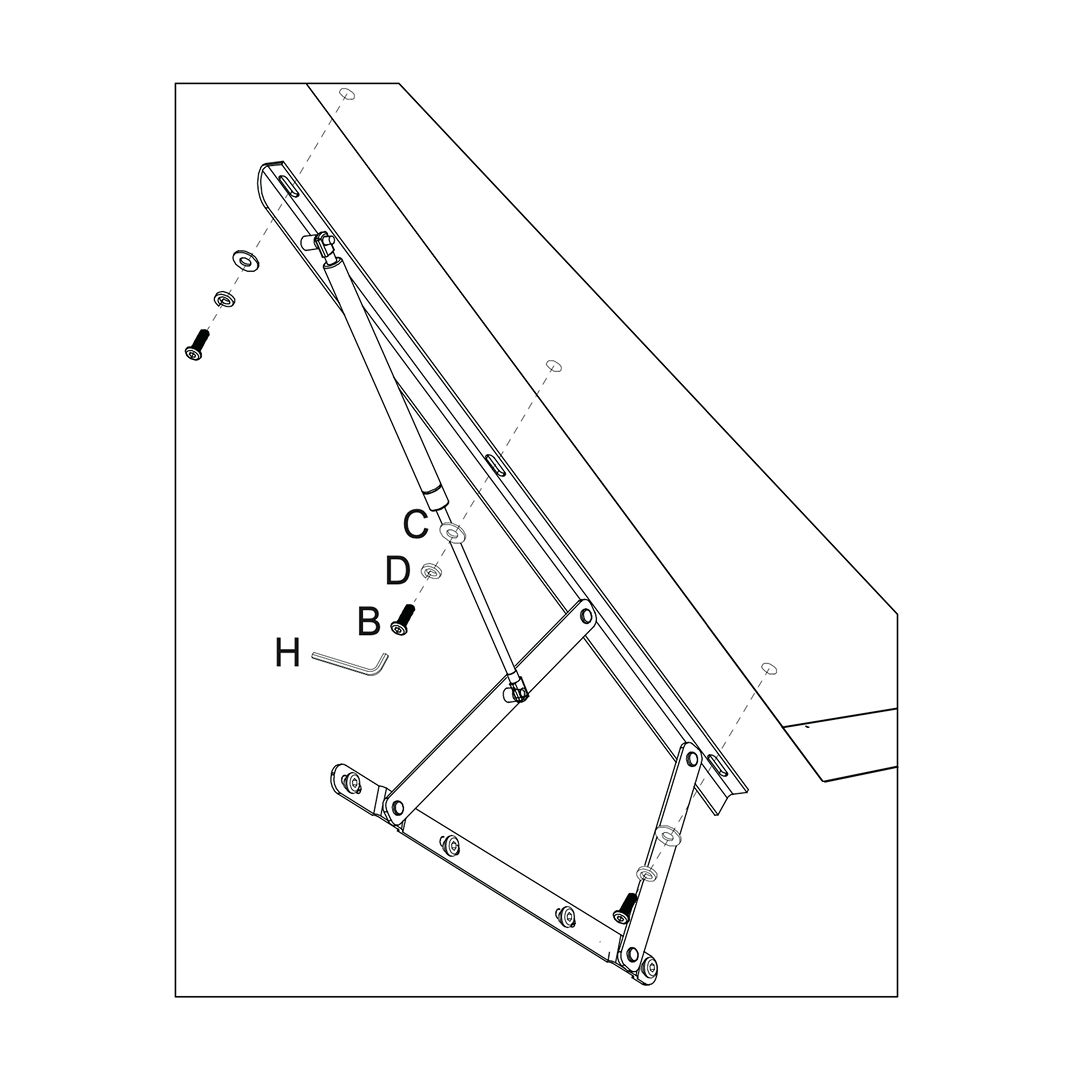 C
D
B
H