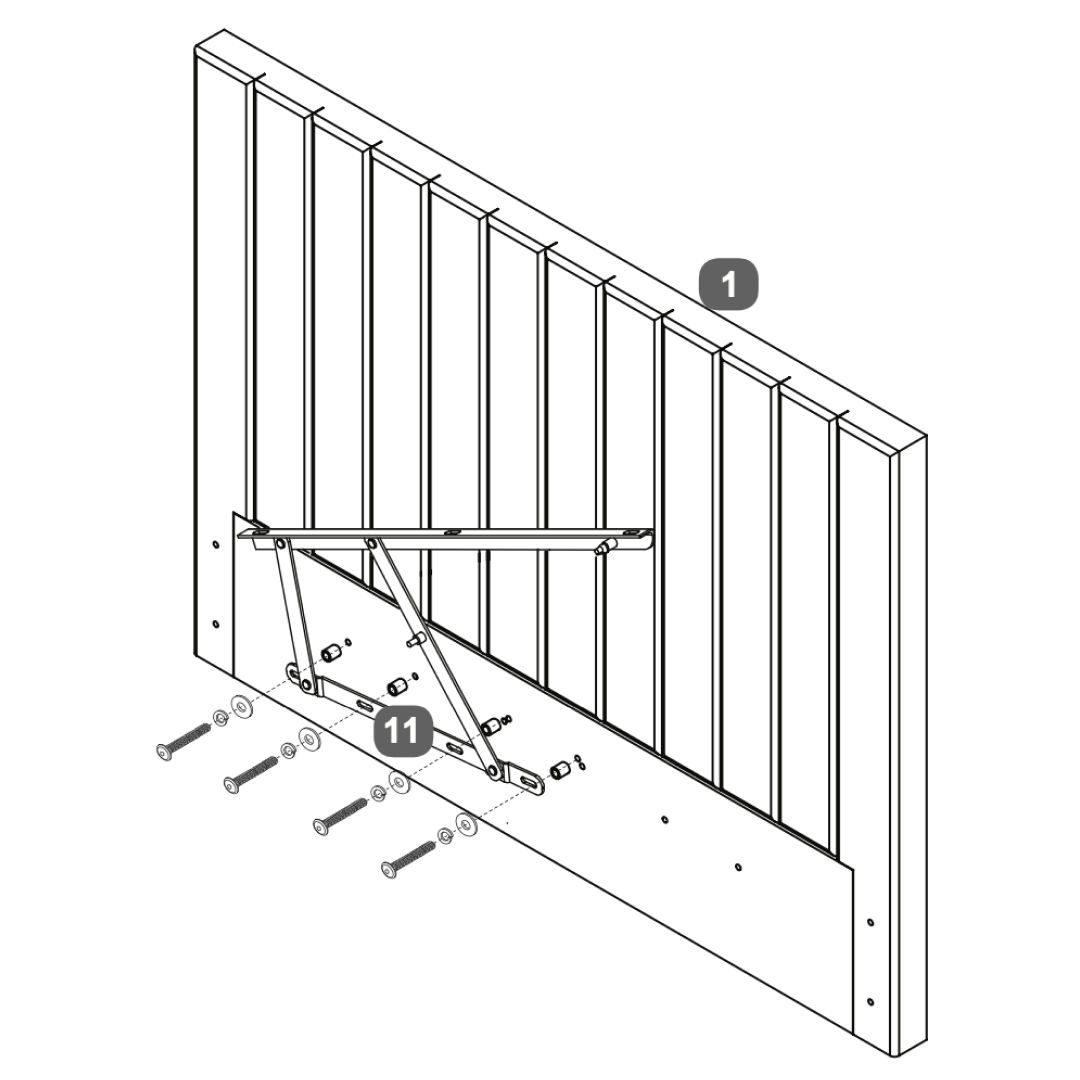 1

11