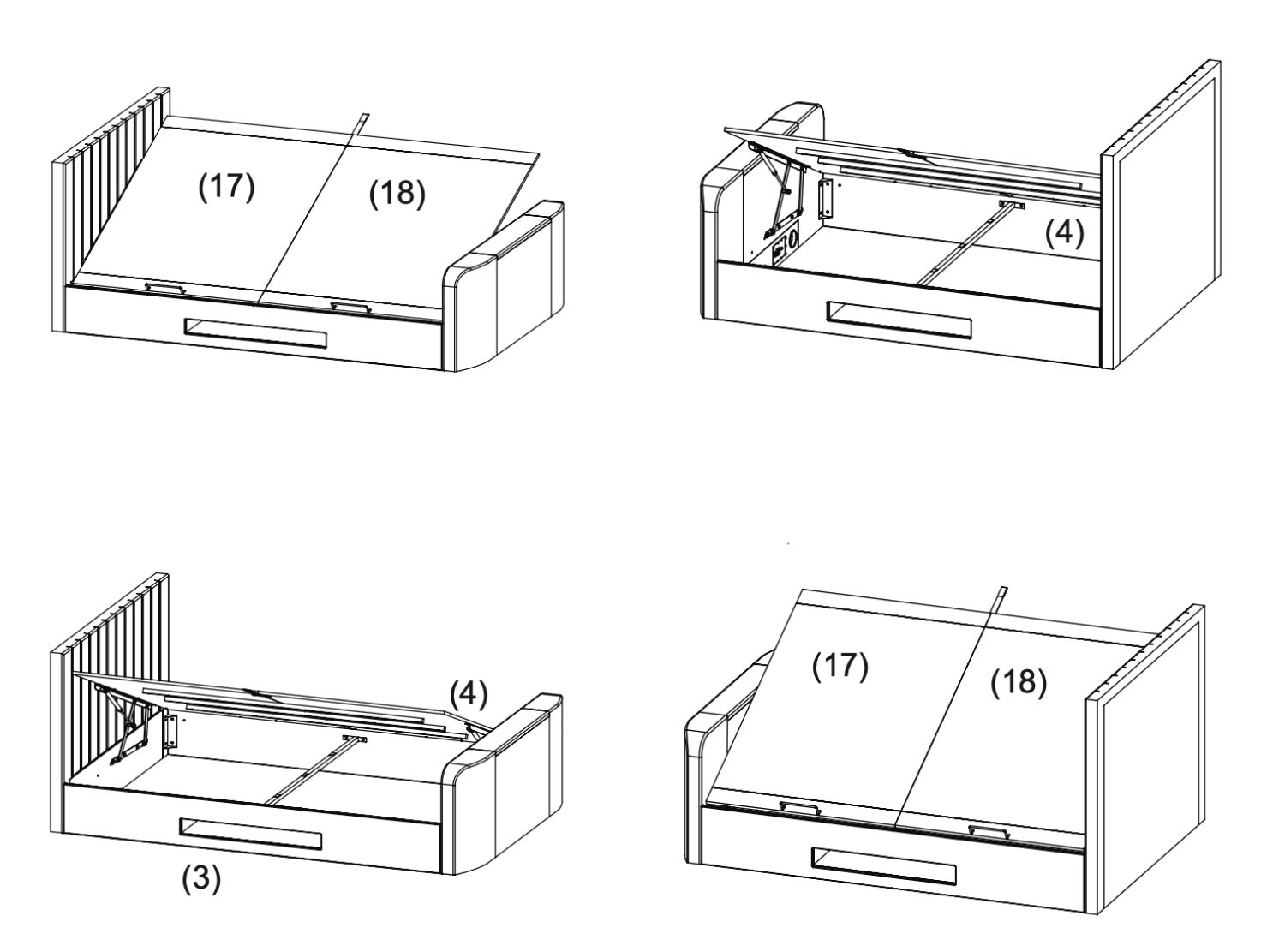 (17)
(18)

(4)

(4)
(3)

(17)
(18)