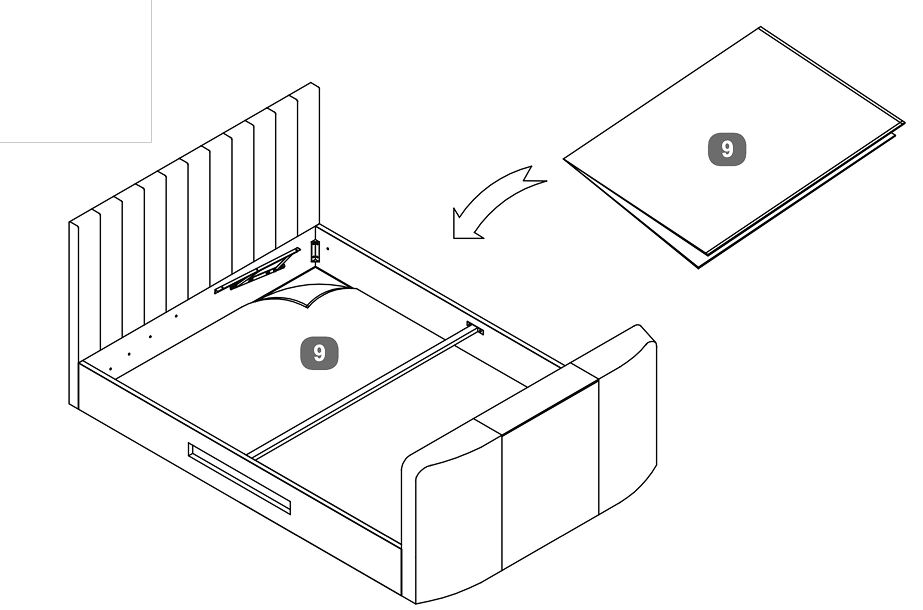 9

9