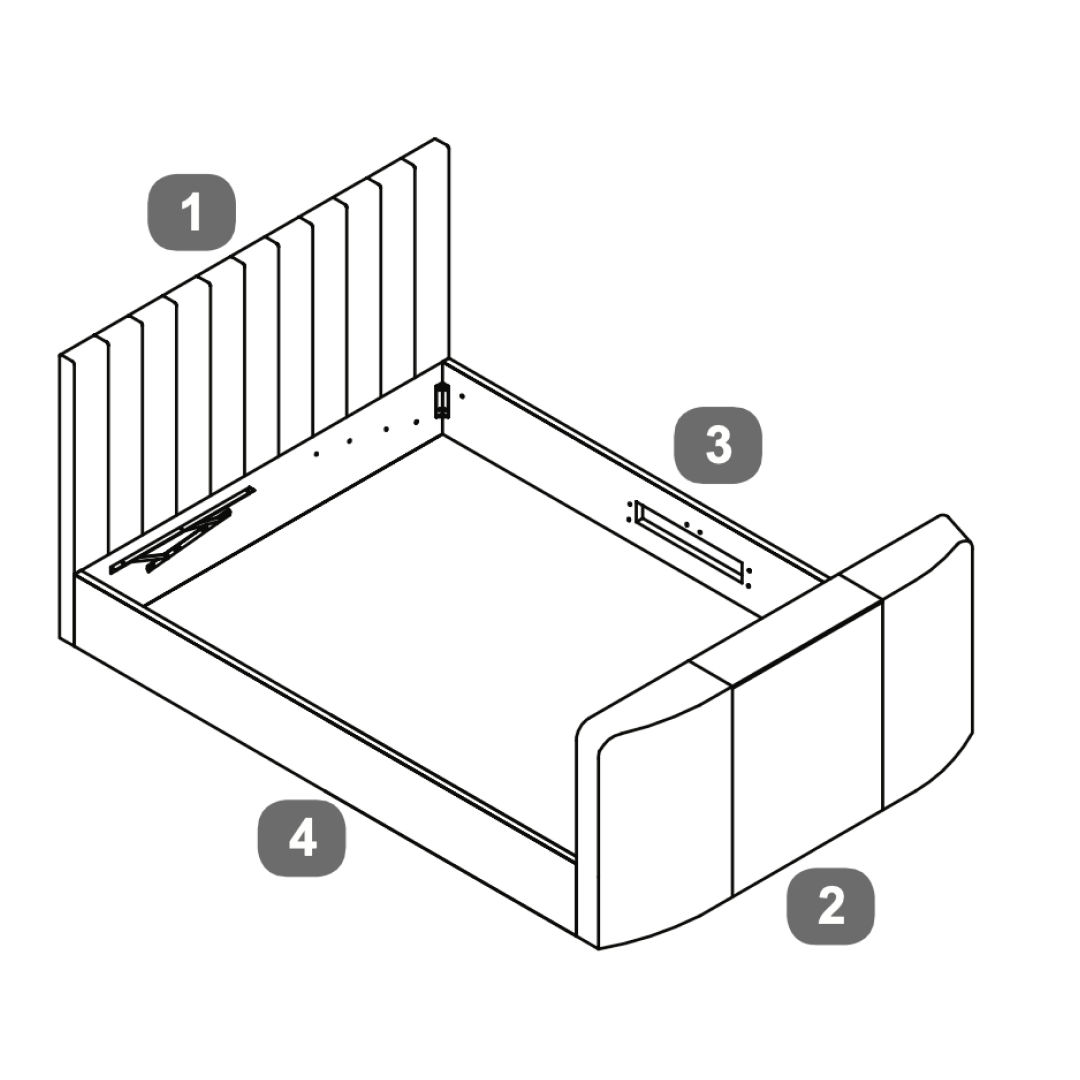 1

3

4

2