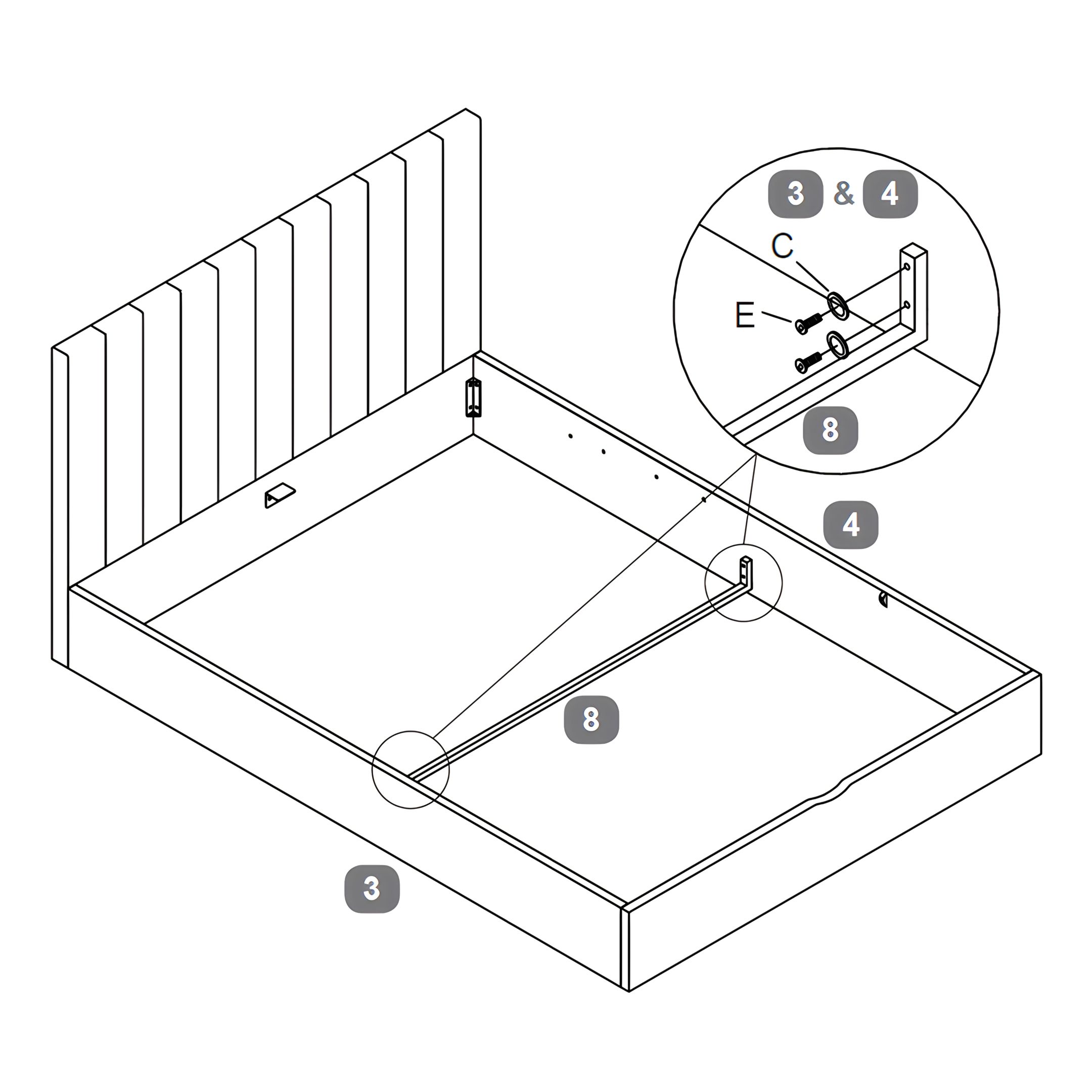 3 & 4

C

E

8

4

8

3