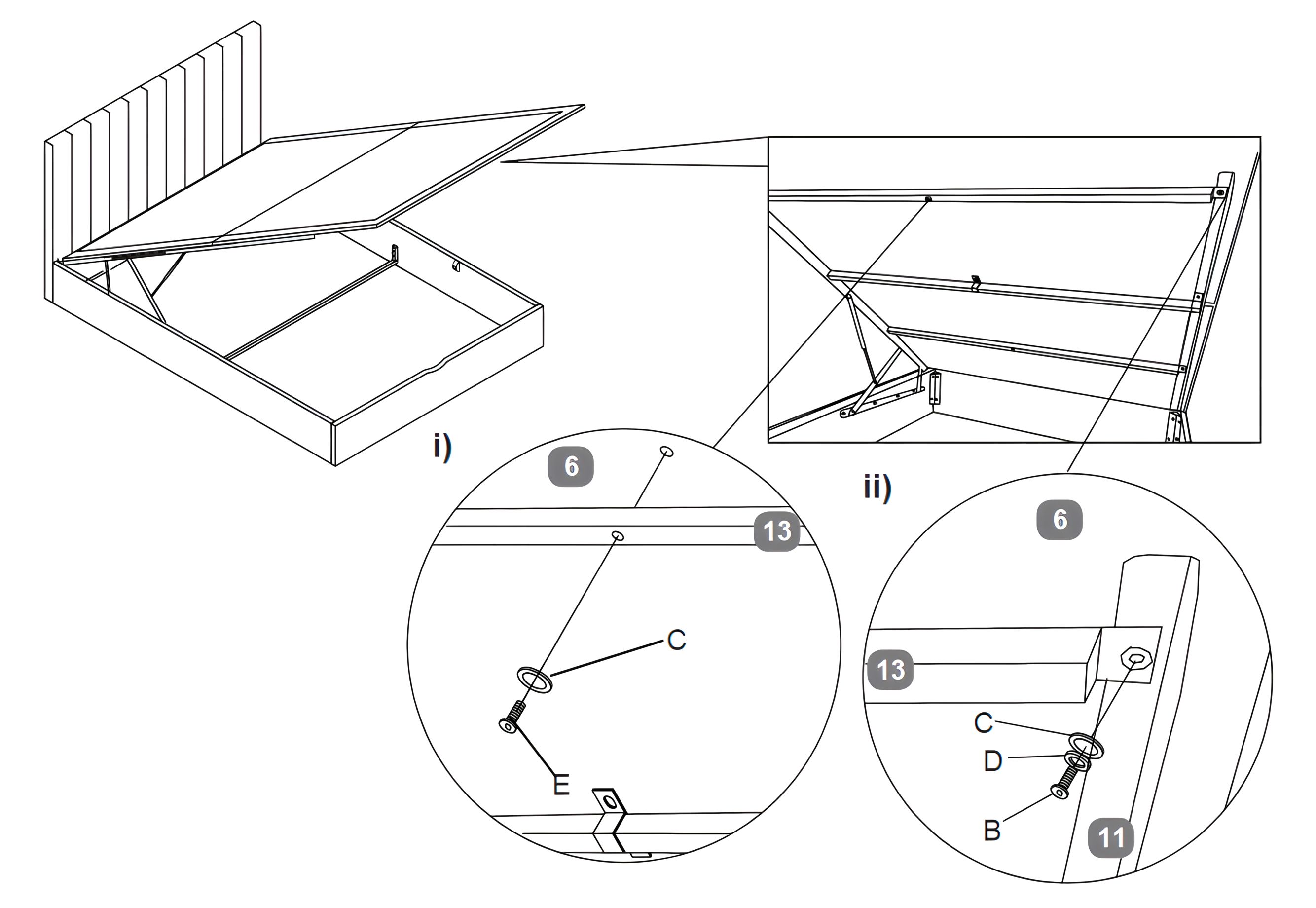 i)

6

13

C

E

ii)

6

13

C

D

B

11