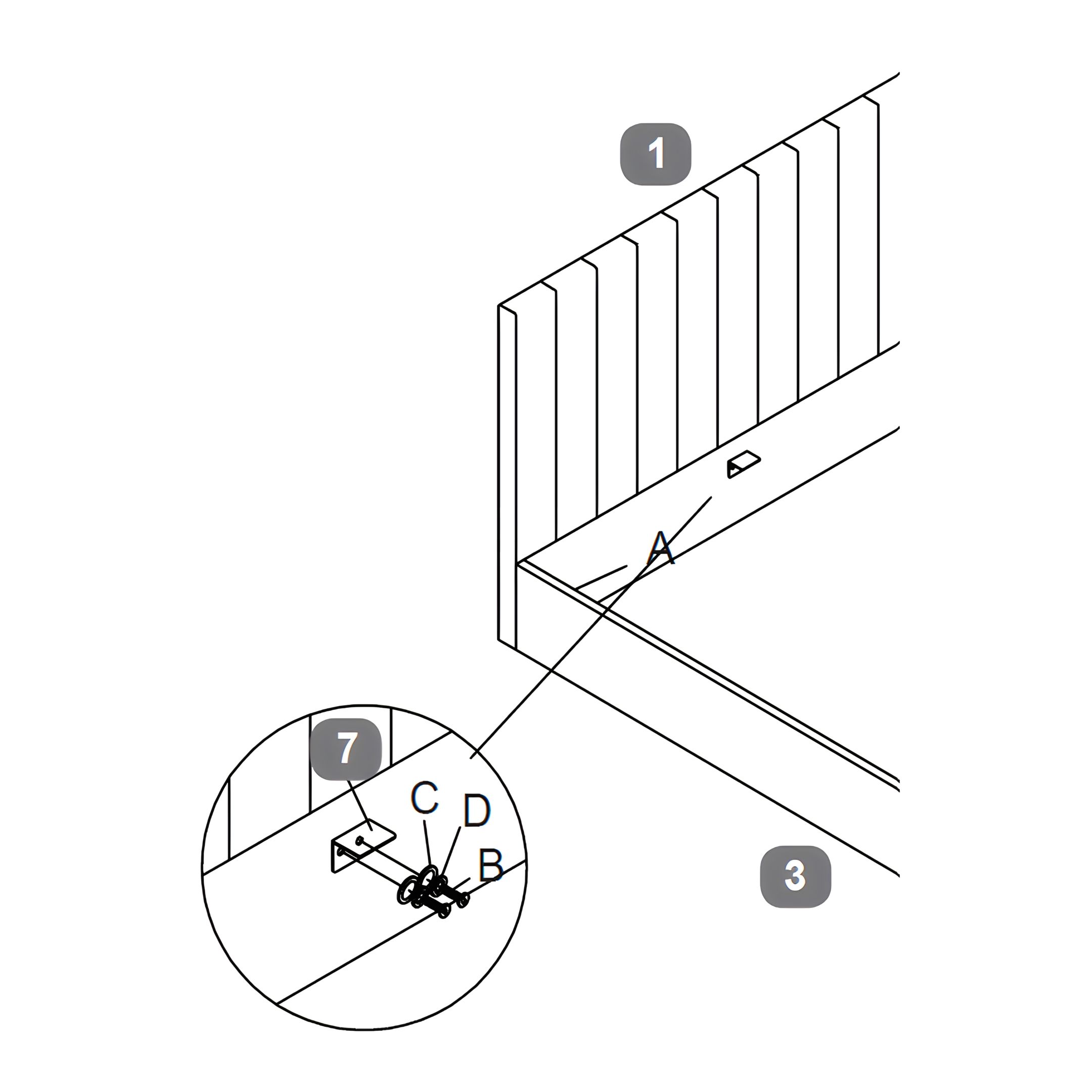 1

A

7

C

D

B

3