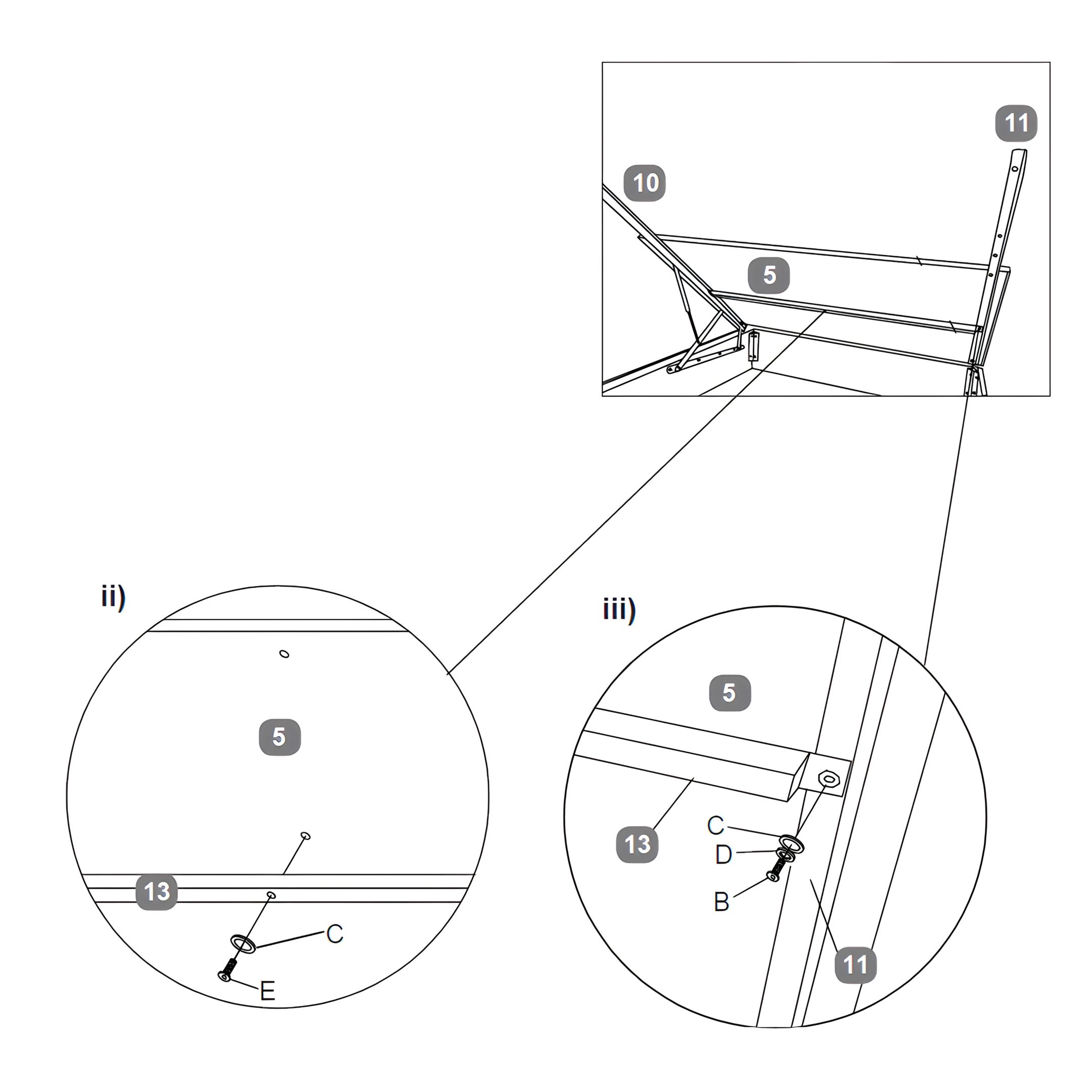 11

10

5

ii)

5

13

C

E

iii)

5

13

C

D

B

11