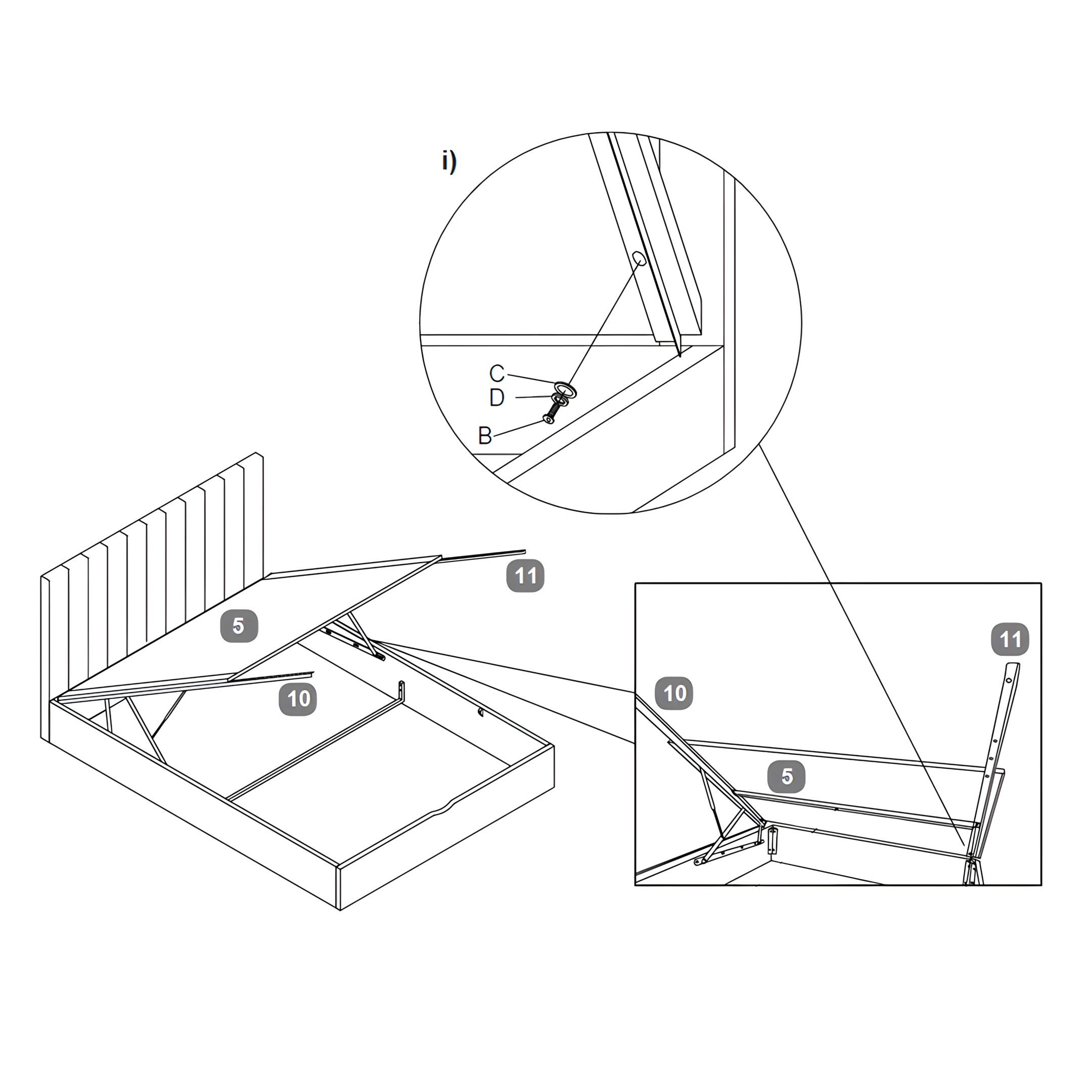 i)

C
D
B

11
5
10

11
10
5