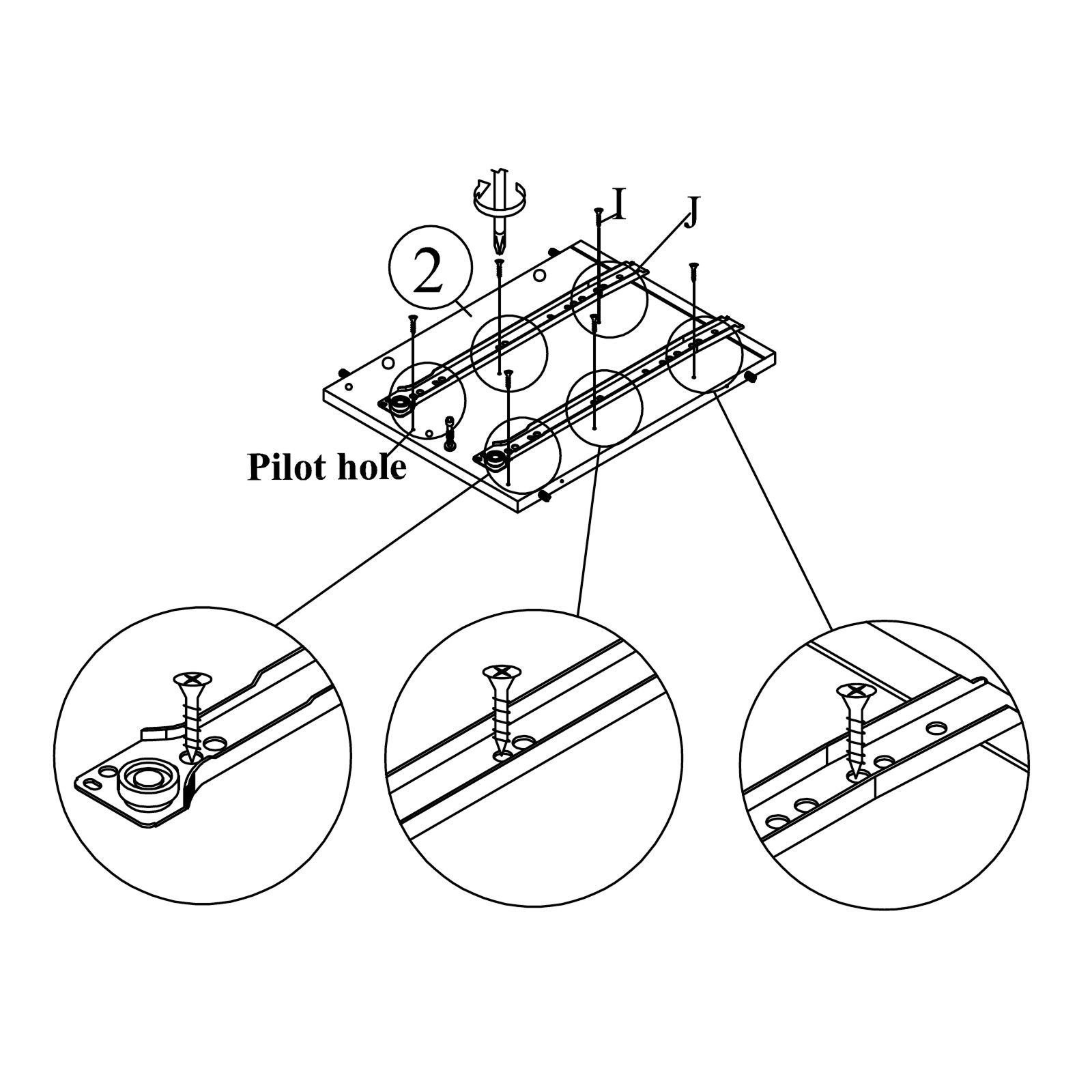 I
J
2
Pilot hole