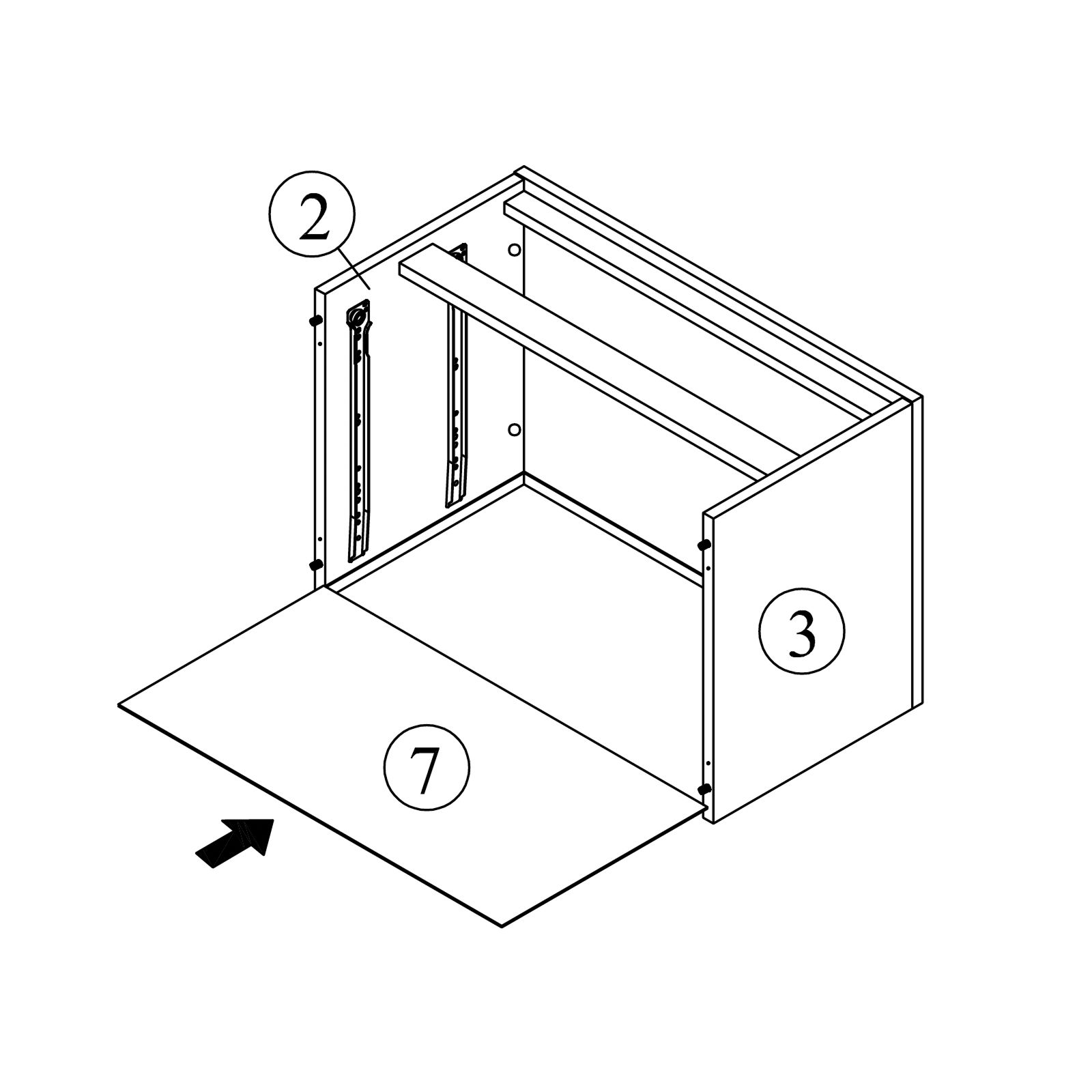 2
3
7