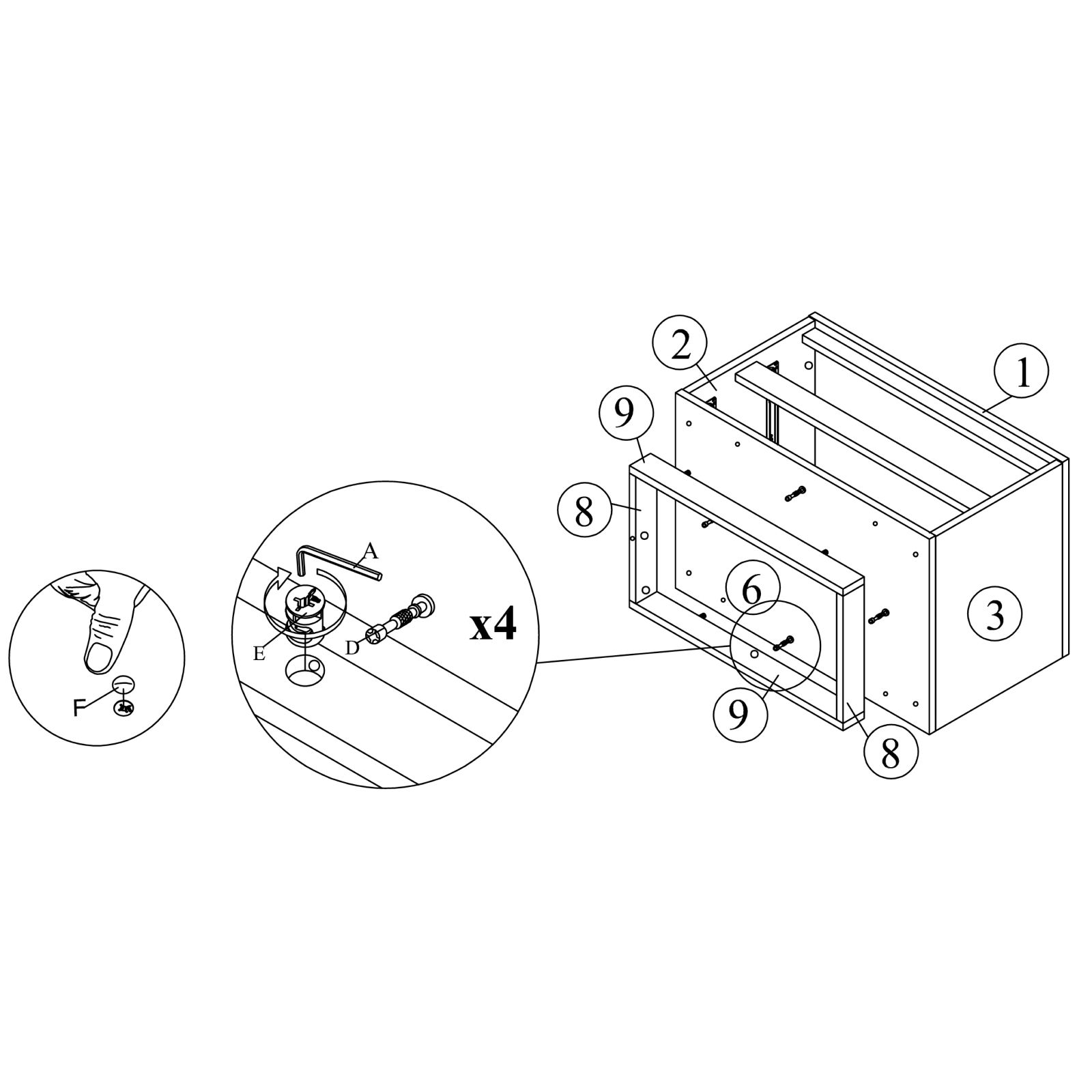 F

A

E

D

x4

2

1

9

8

6

3

9

8