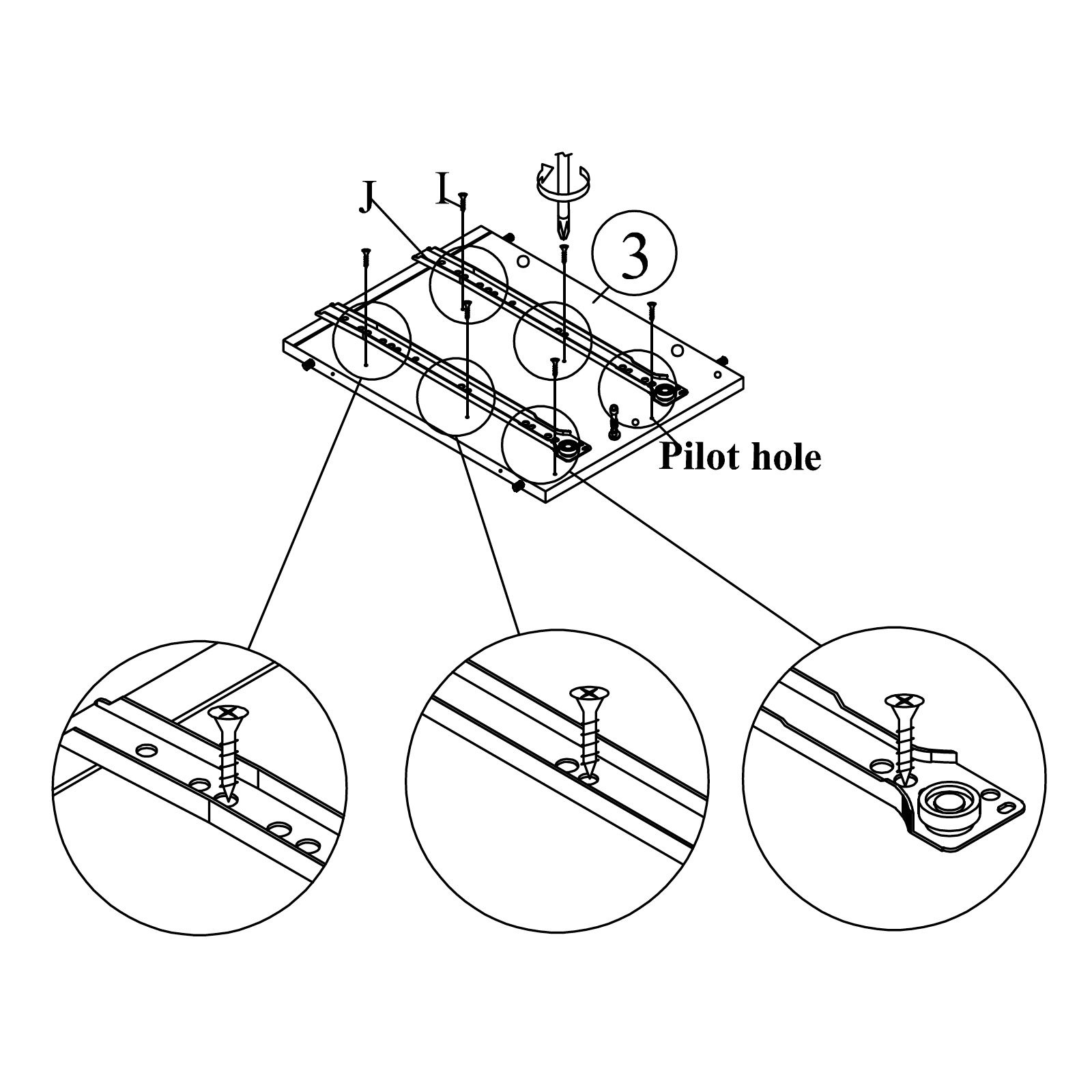 J
L
3
Pilot hole