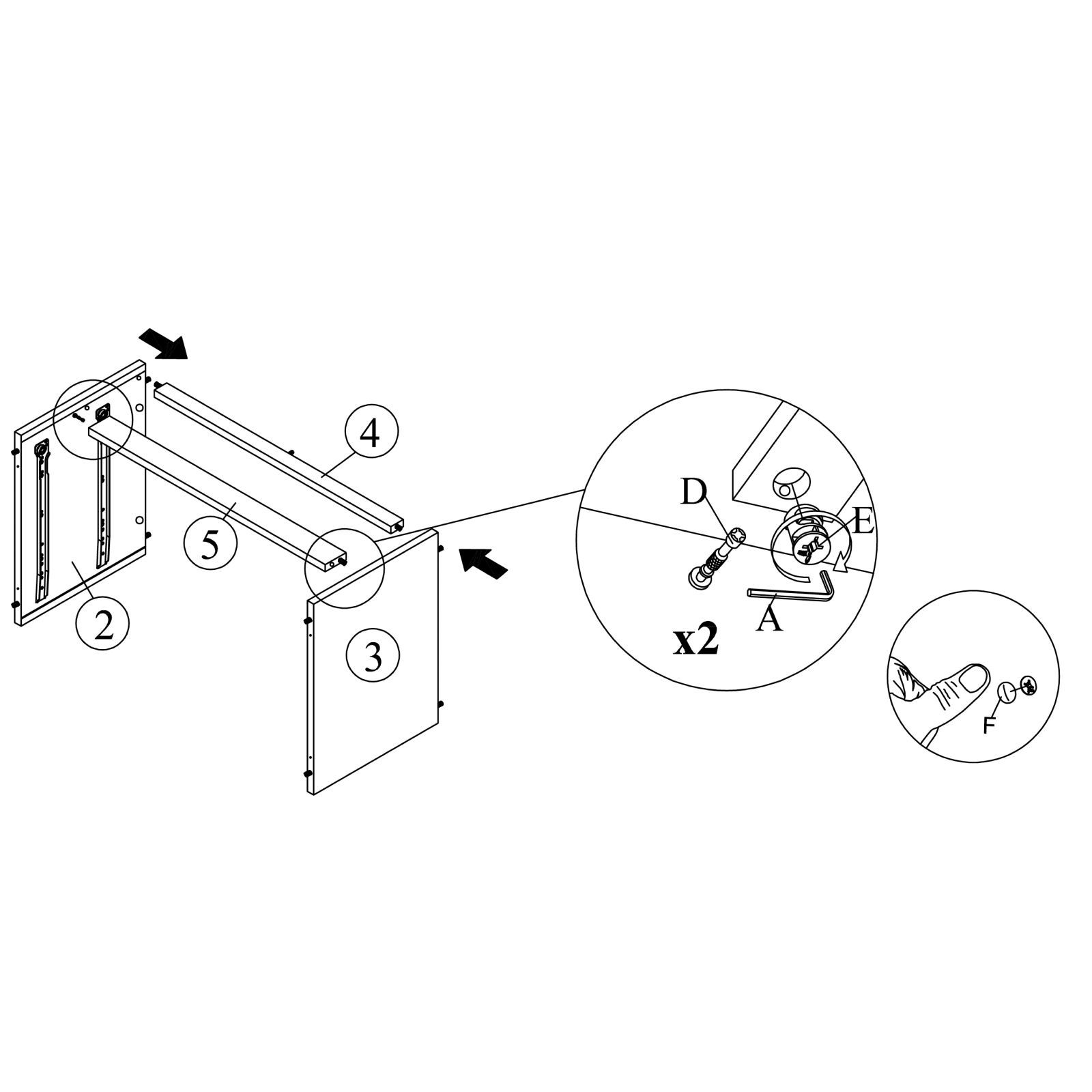 4
5
2
3
D
E
A
x2
F