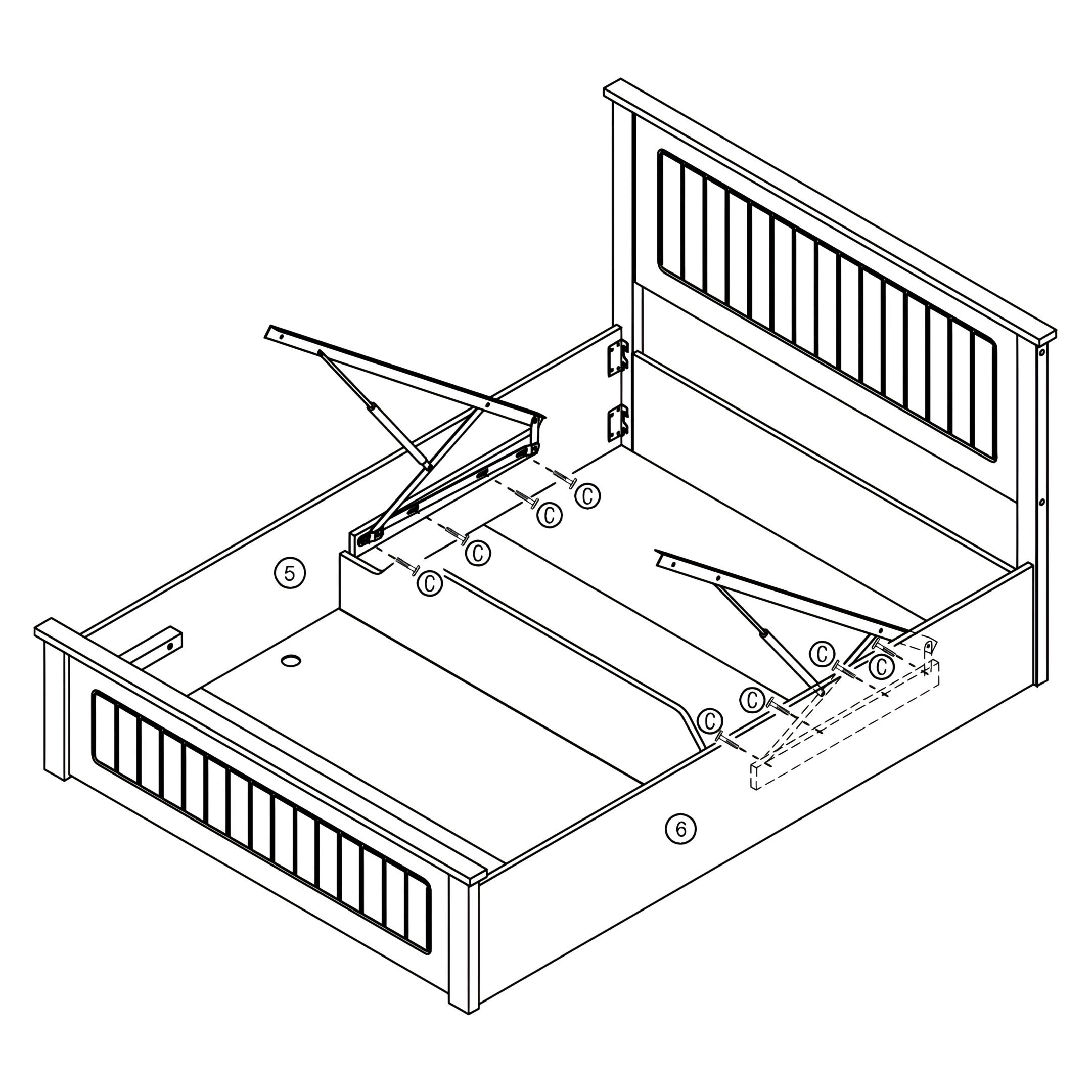 C
C
C
C
5
C
C
C
C
6