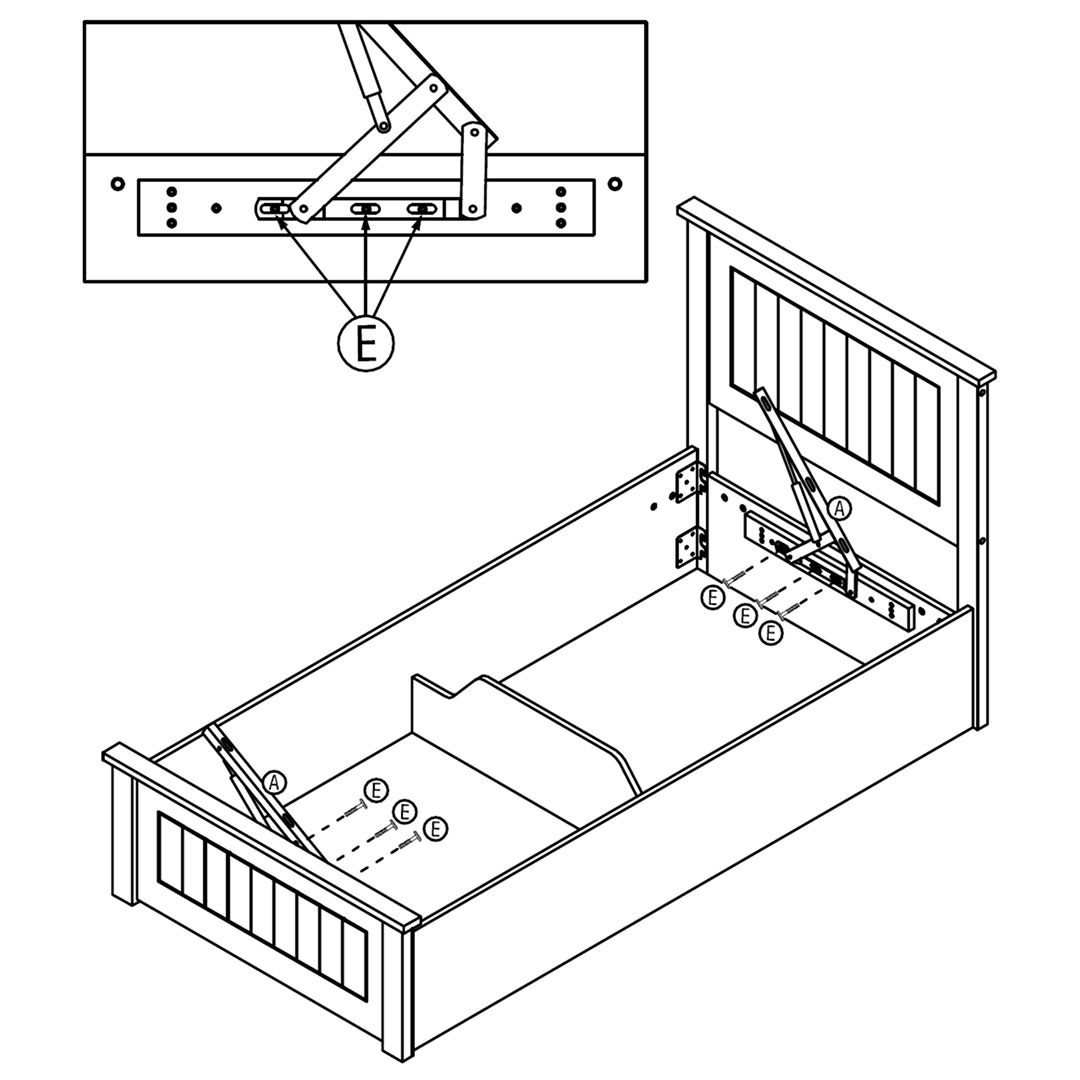 E

A

E E E

A

E E E