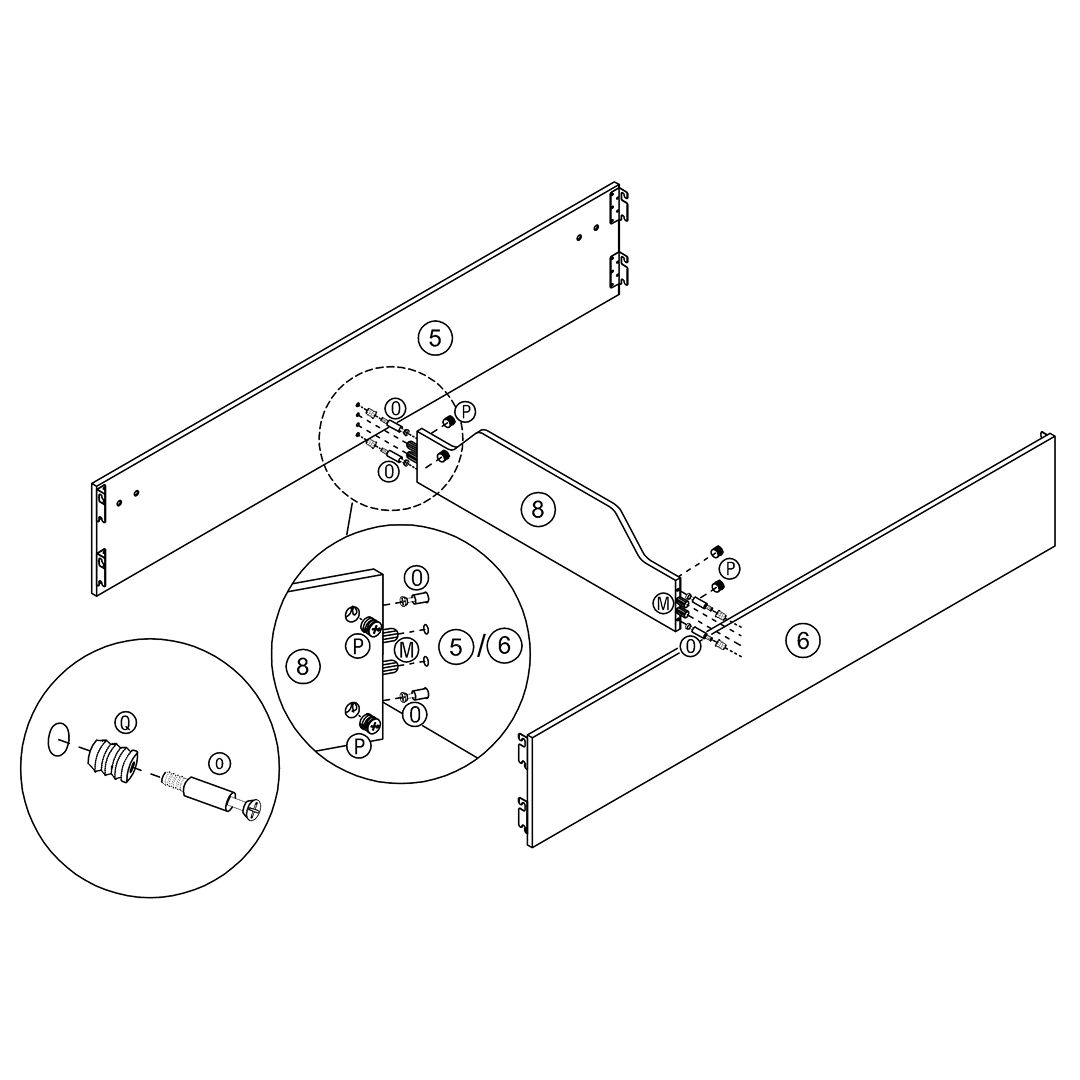 5
O
P
O
8
P
M
O
6
O
8
P
M
5/6
O
P
Q
O