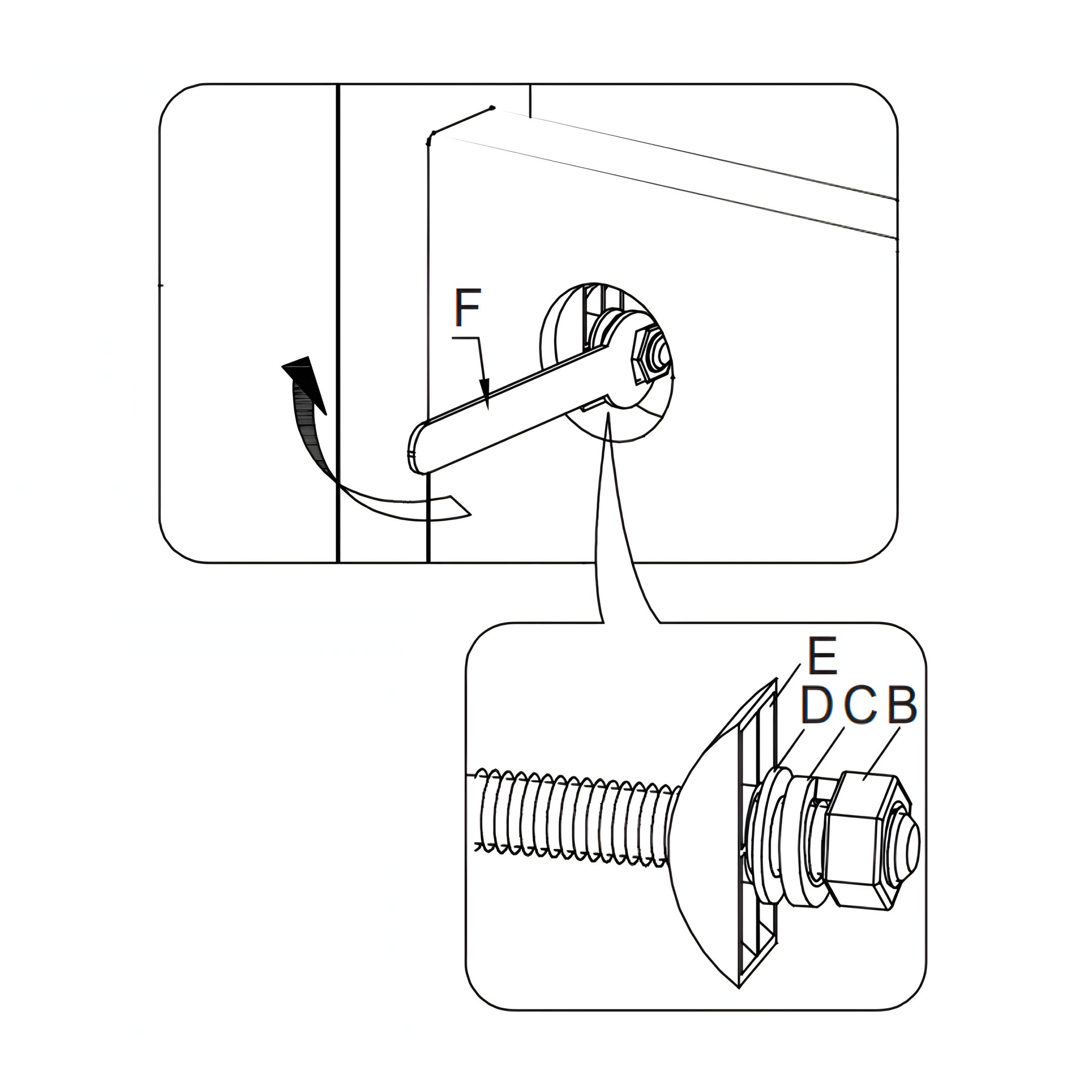 F

E
D C B