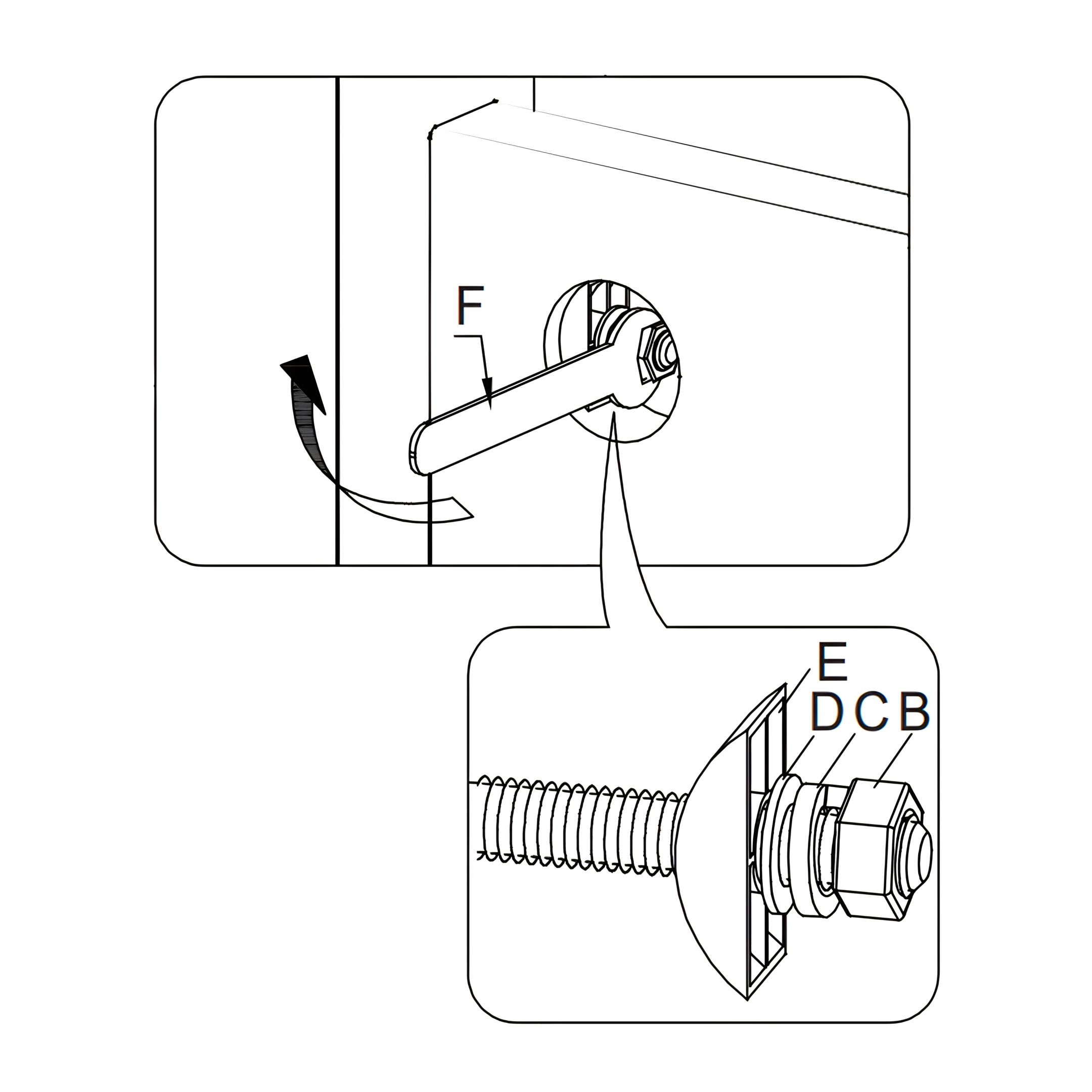 F

E
D C B