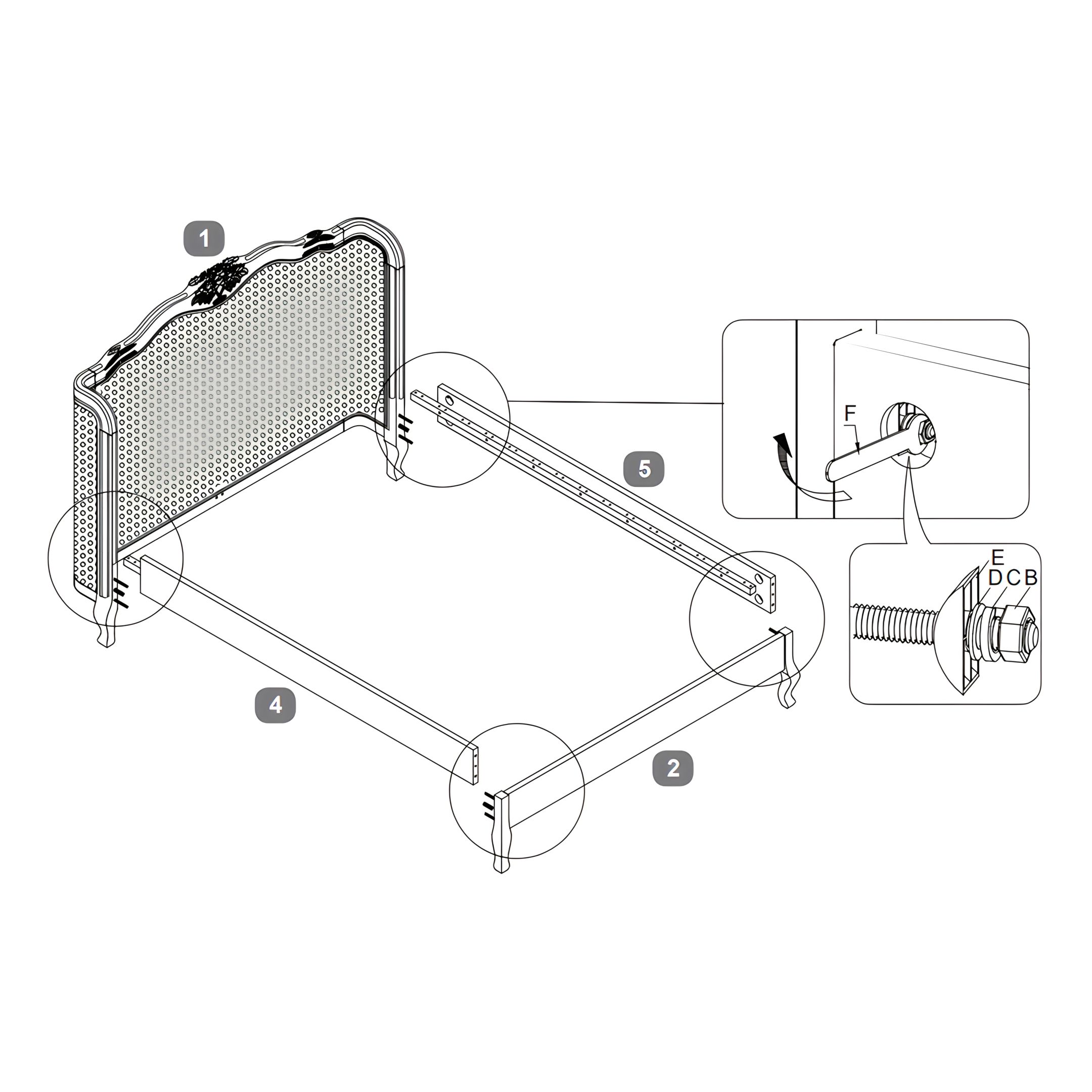 1

5

F

E
D C B

4

2