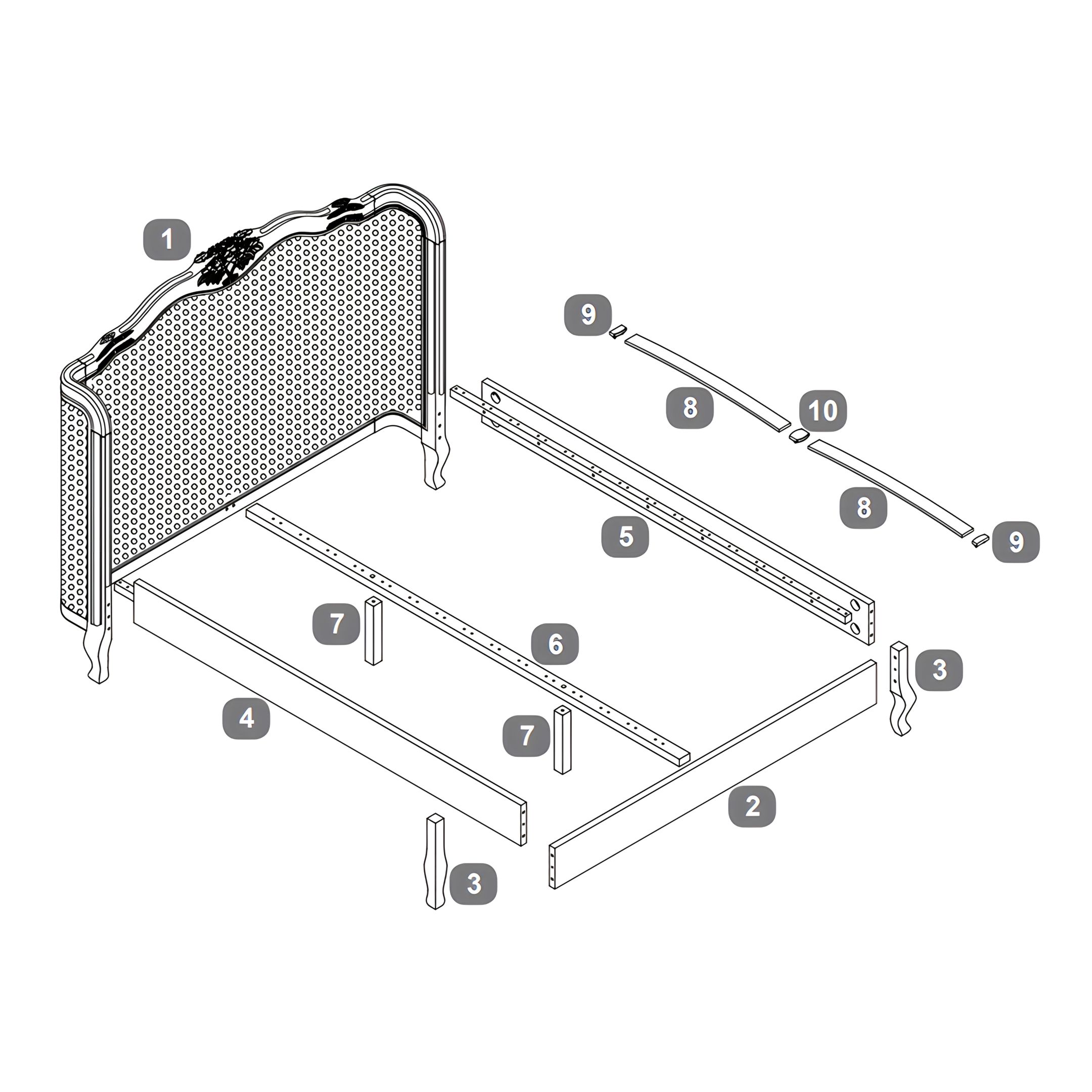 1

9

8

10

8

9

5

7

6

3

4

7

2

3