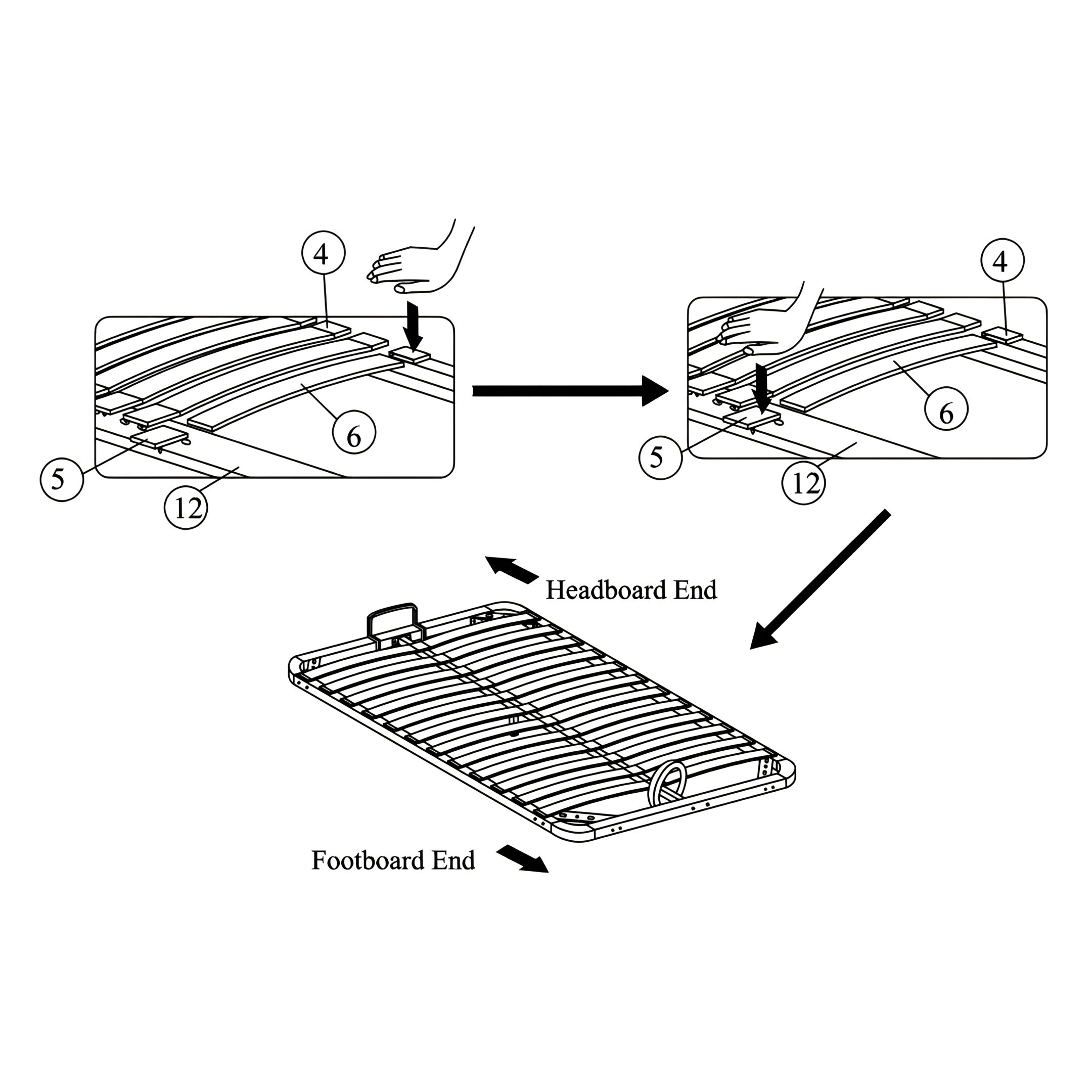 4

6

5

12

4

6

5

12

Headboard End

Footboard End