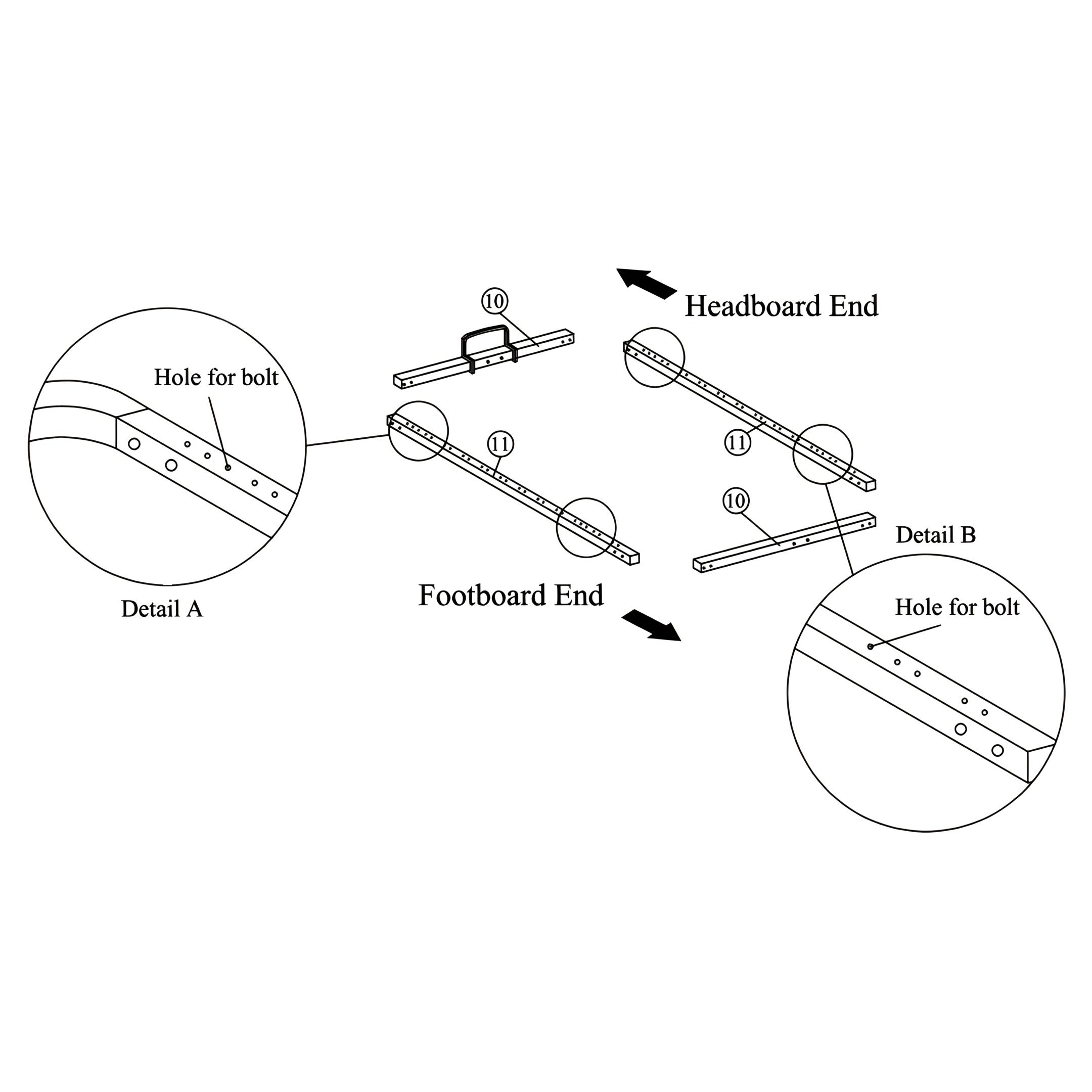 Headboard End

10

Hole for bolt

11

11

10

Detail B

Detail A

Footboard End

Hole for bolt