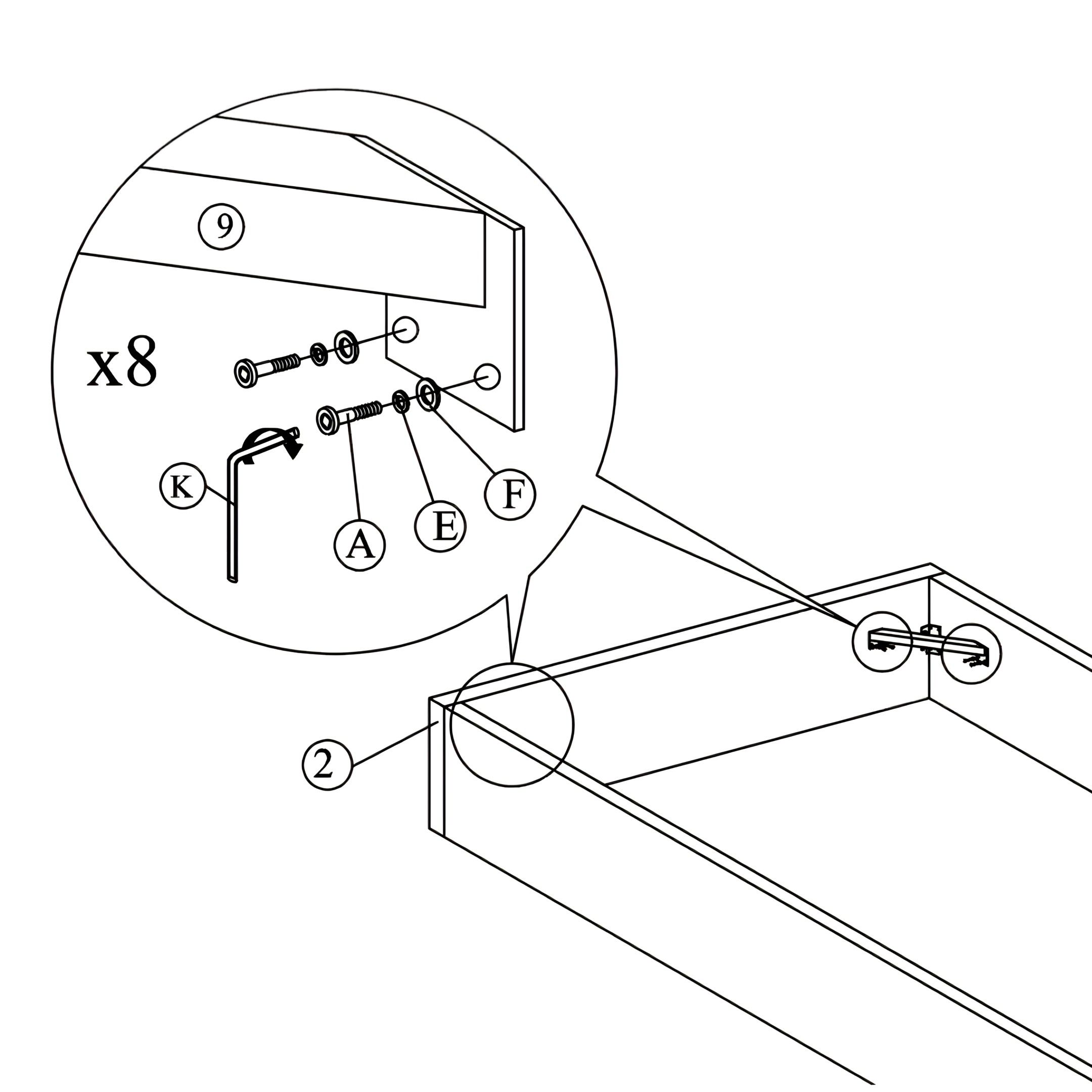 9

x8

K

A

E

F

2