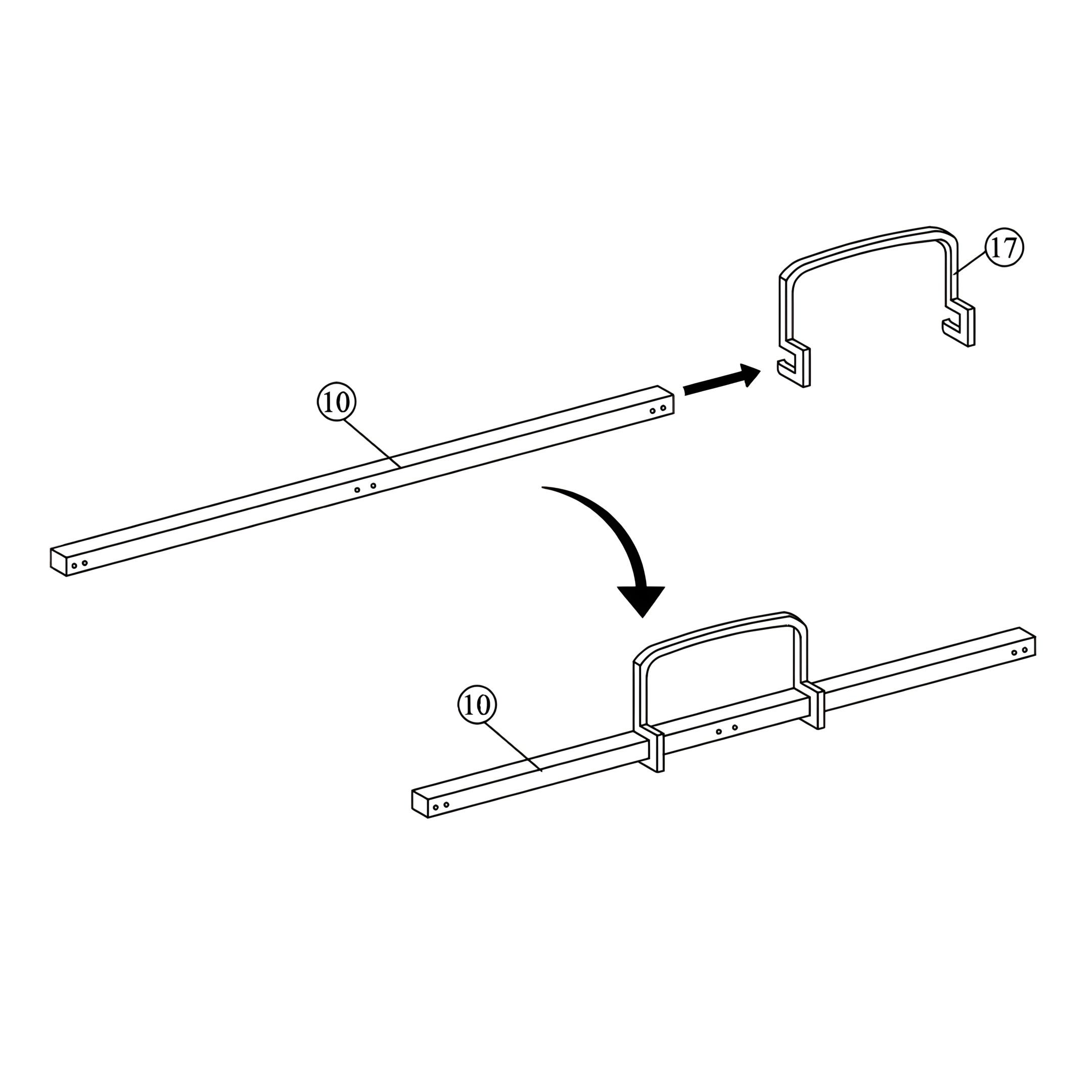 17

10

10