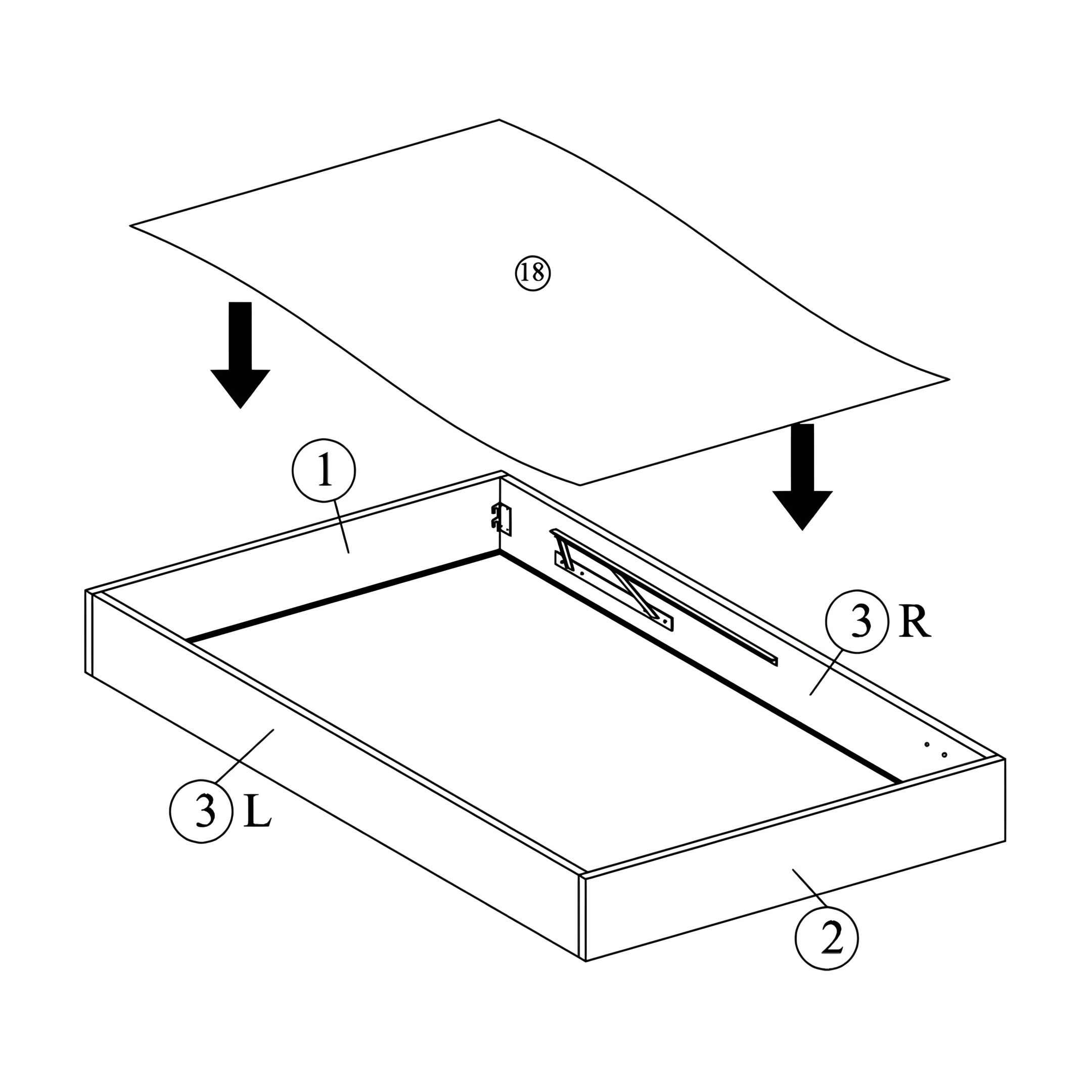 18

1

3 R

3 L

2