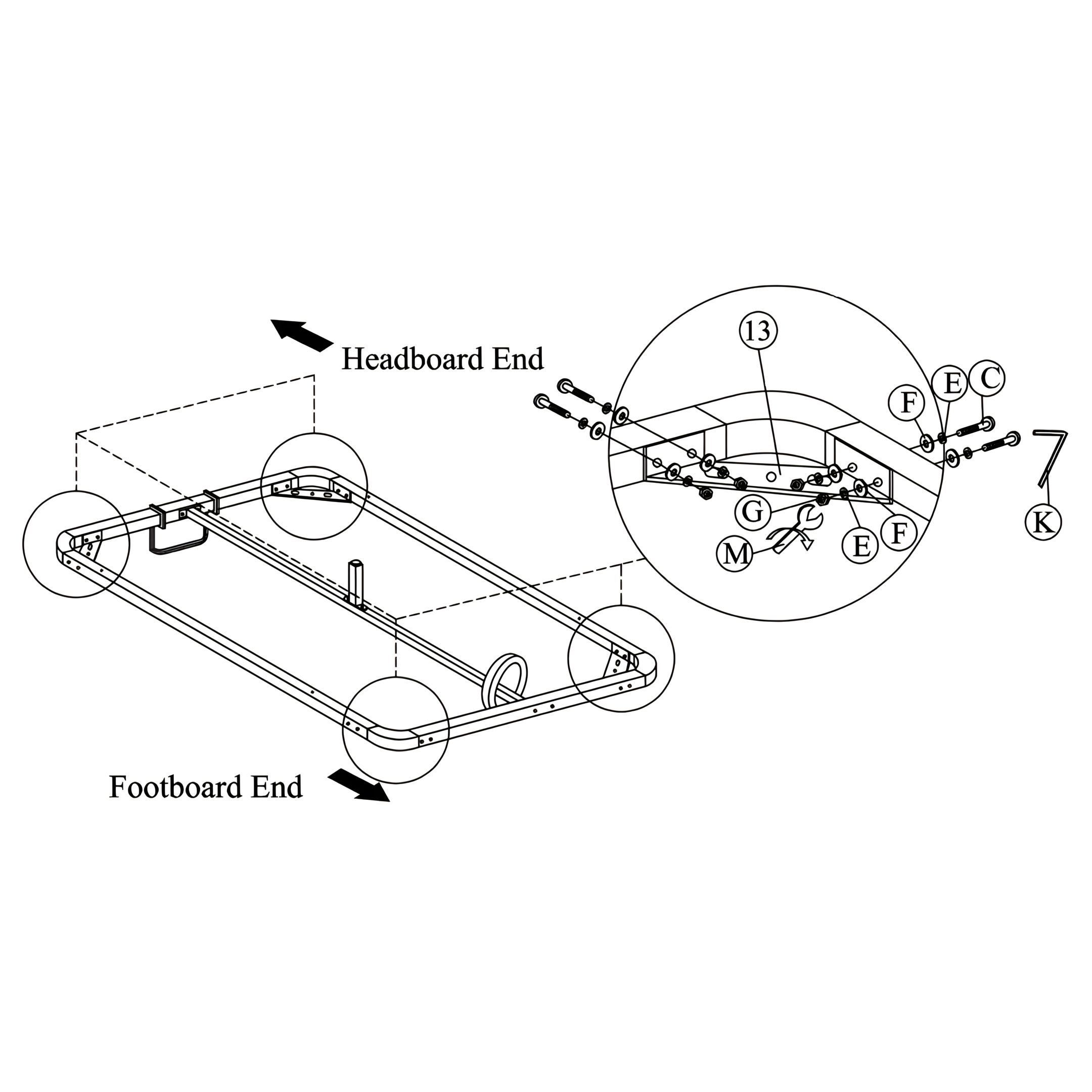 Headboard End

13

F E C

G

M

E

F

K

Footboard End