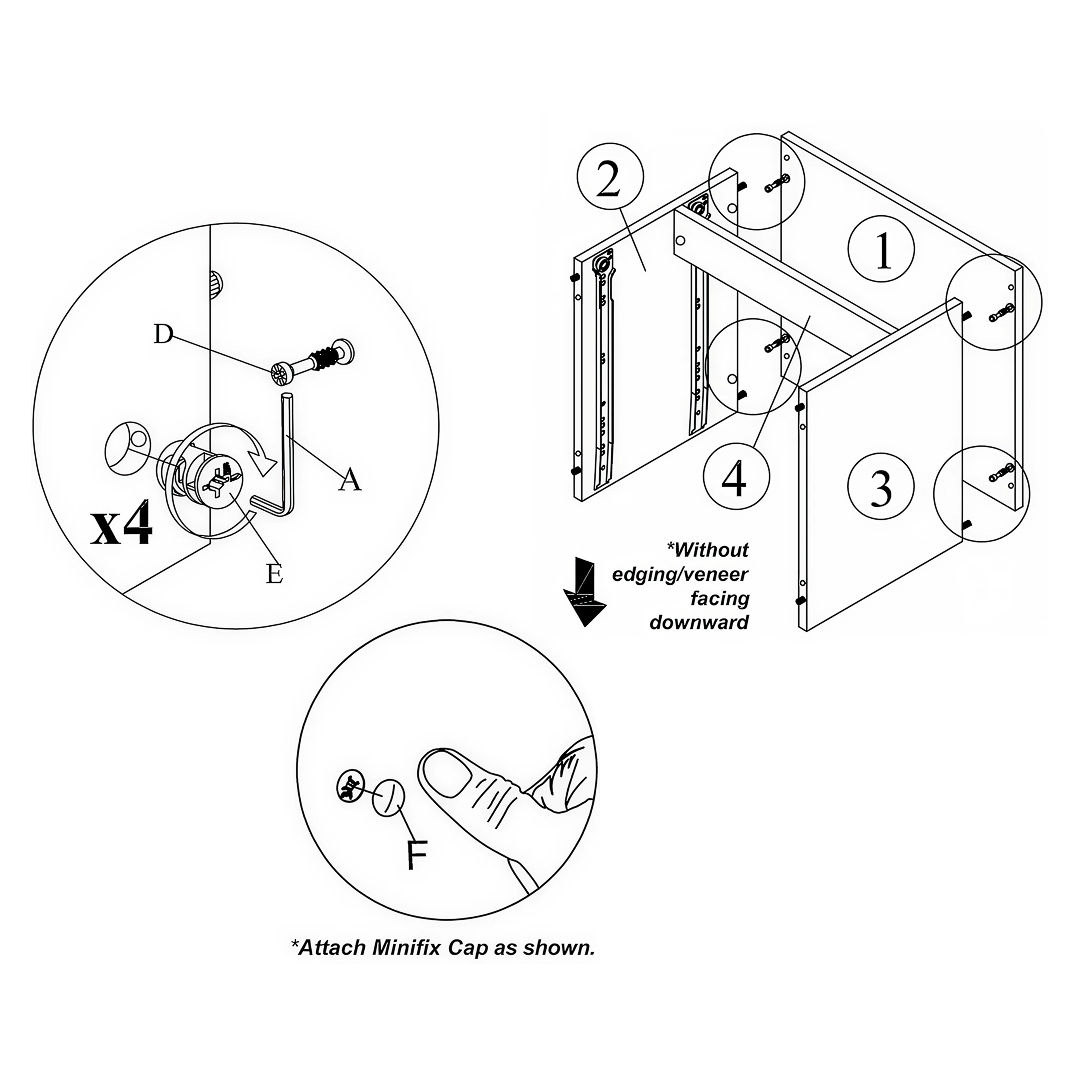 D

A

x4

E

2

1

4

3

*Without edging/veneer facing downward

F

*Attach Minifix Cap as shown.