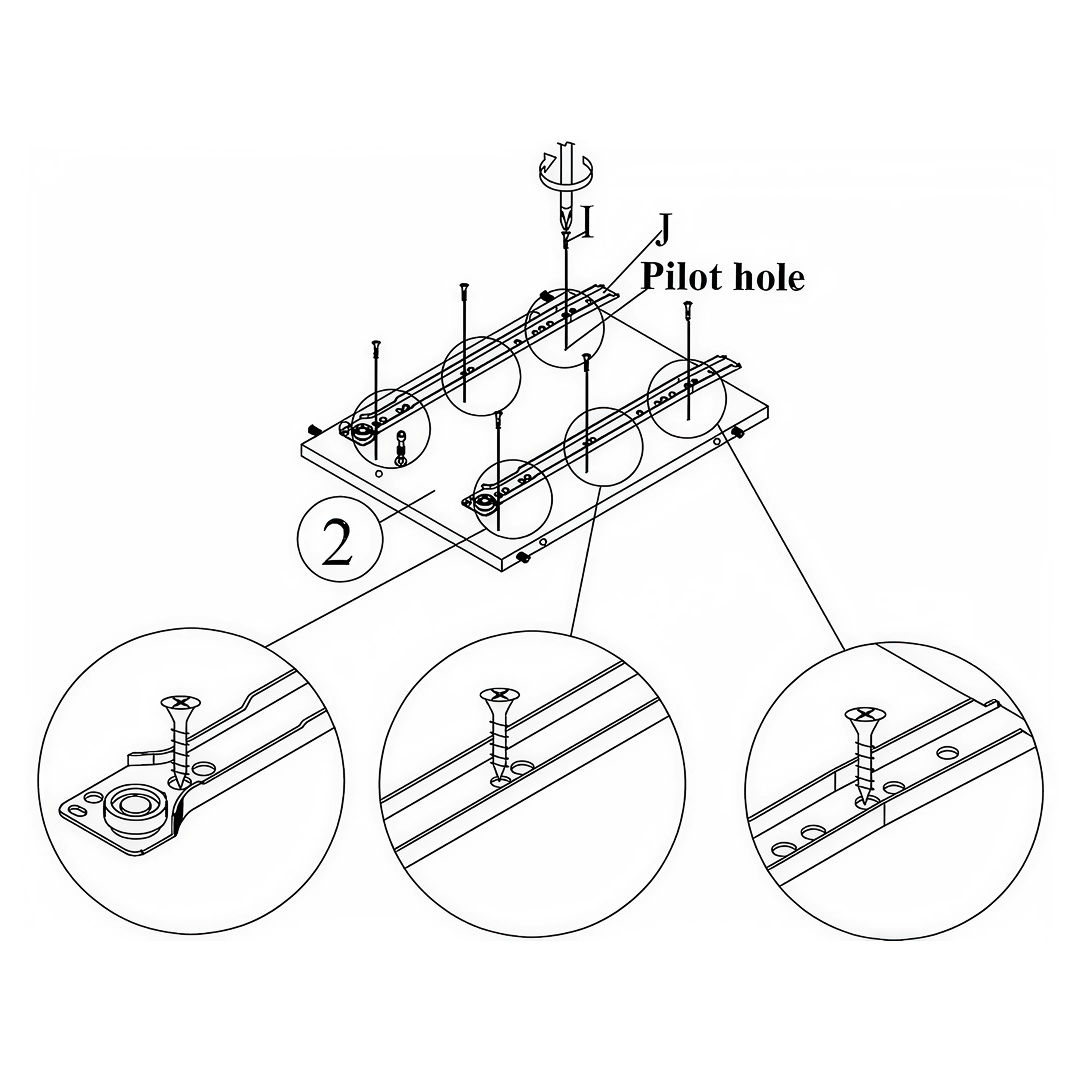 I
J
Pilot hole
2