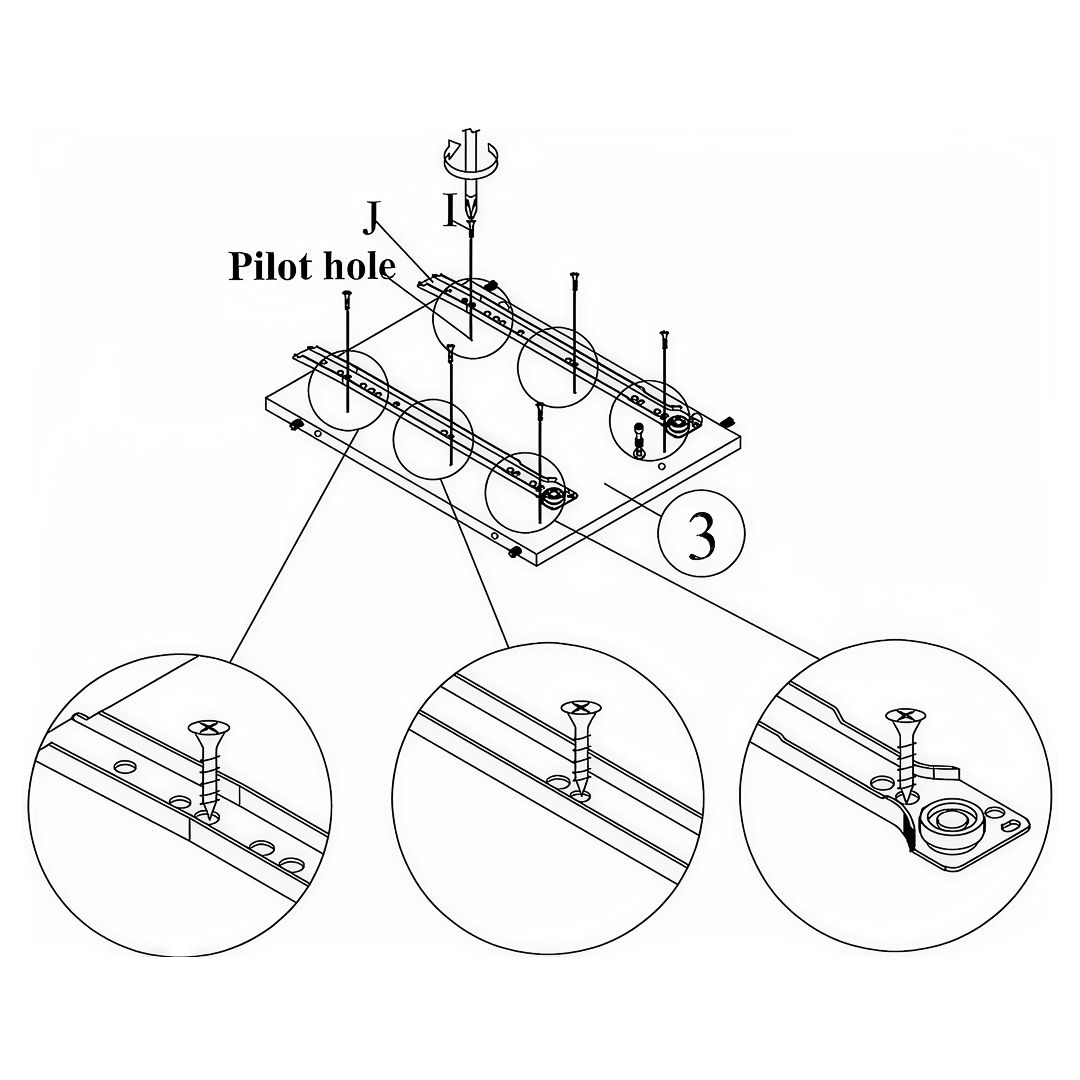 I
J
Pilot hole
3