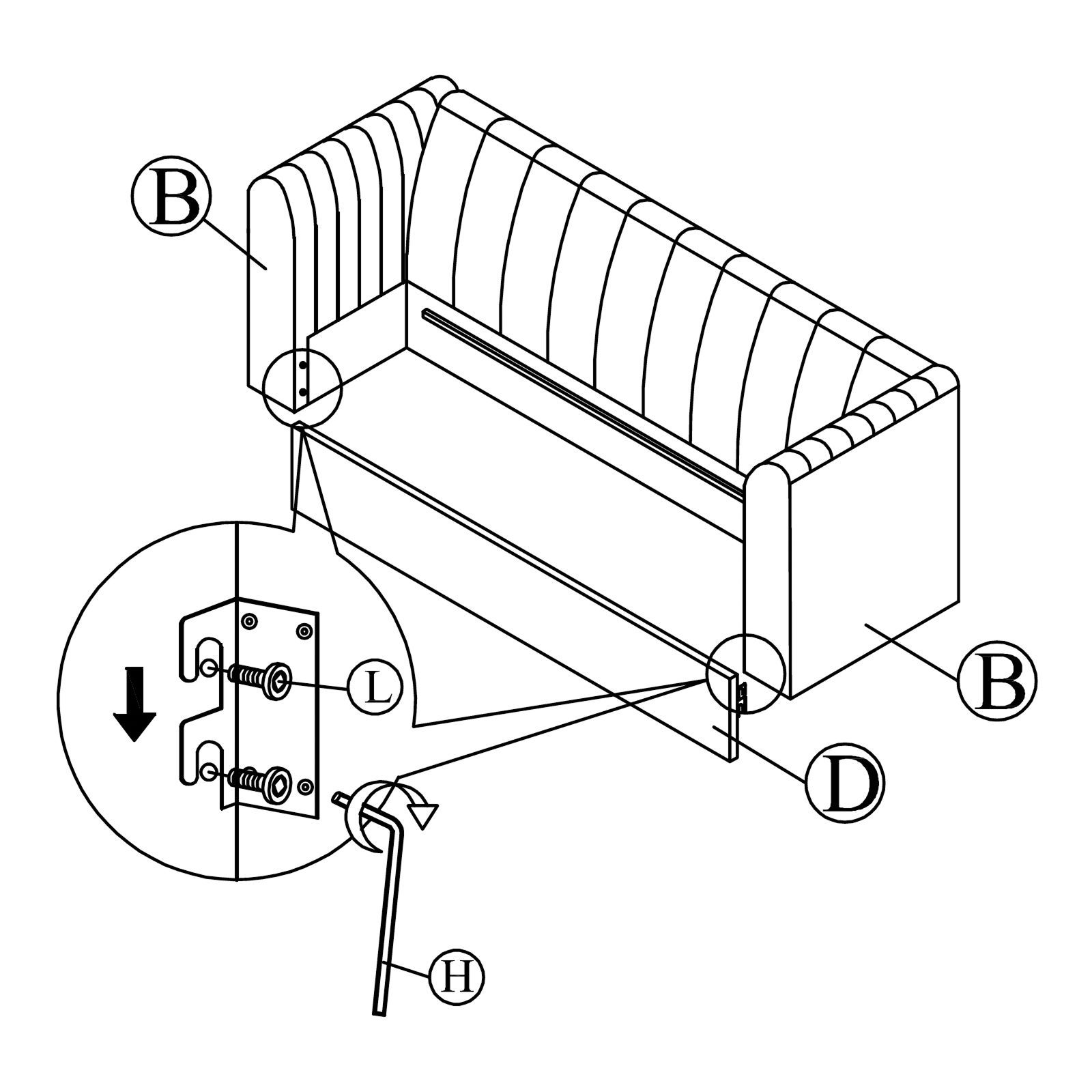 B
L
B
D
H